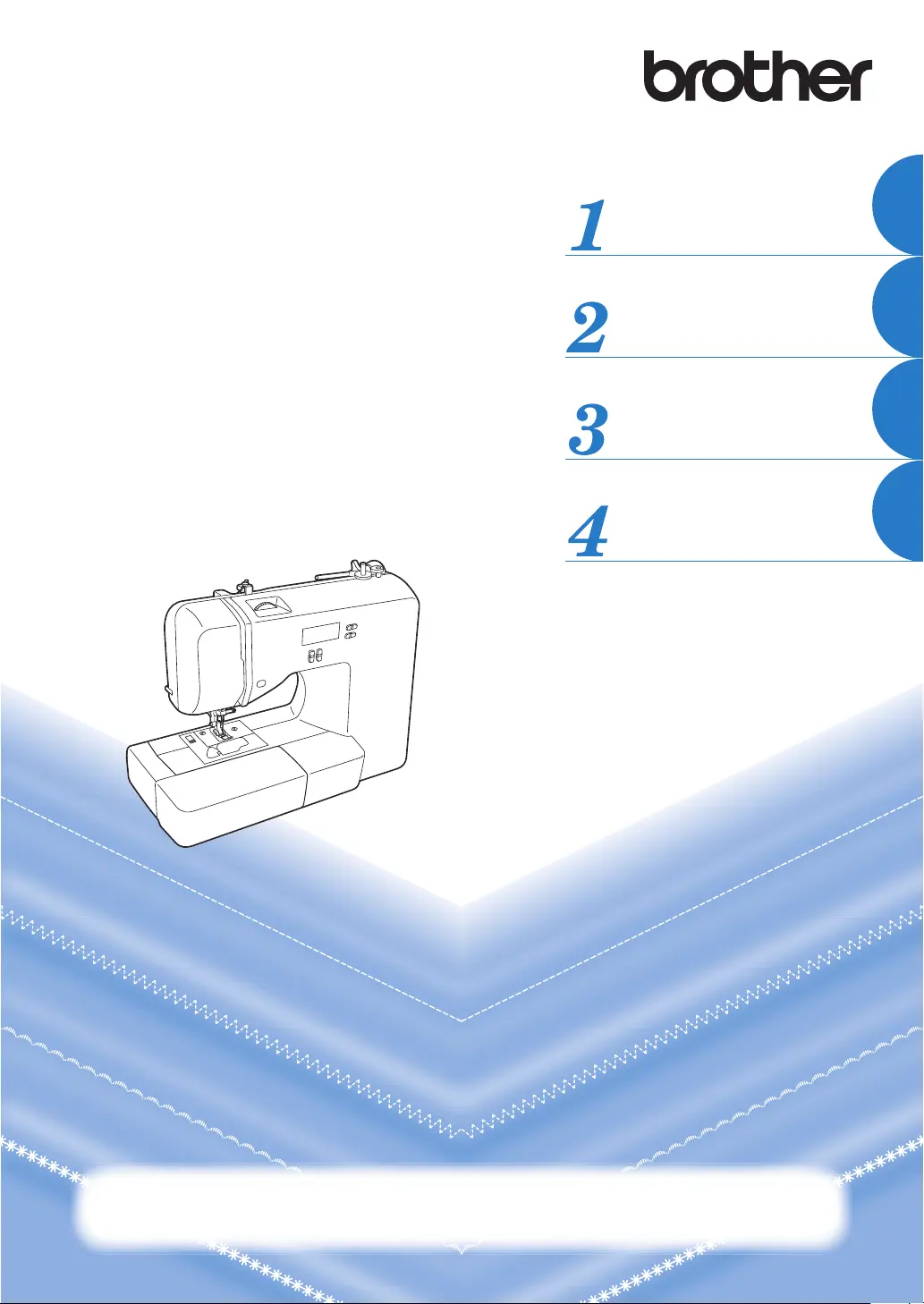 brother

1

2

3

4