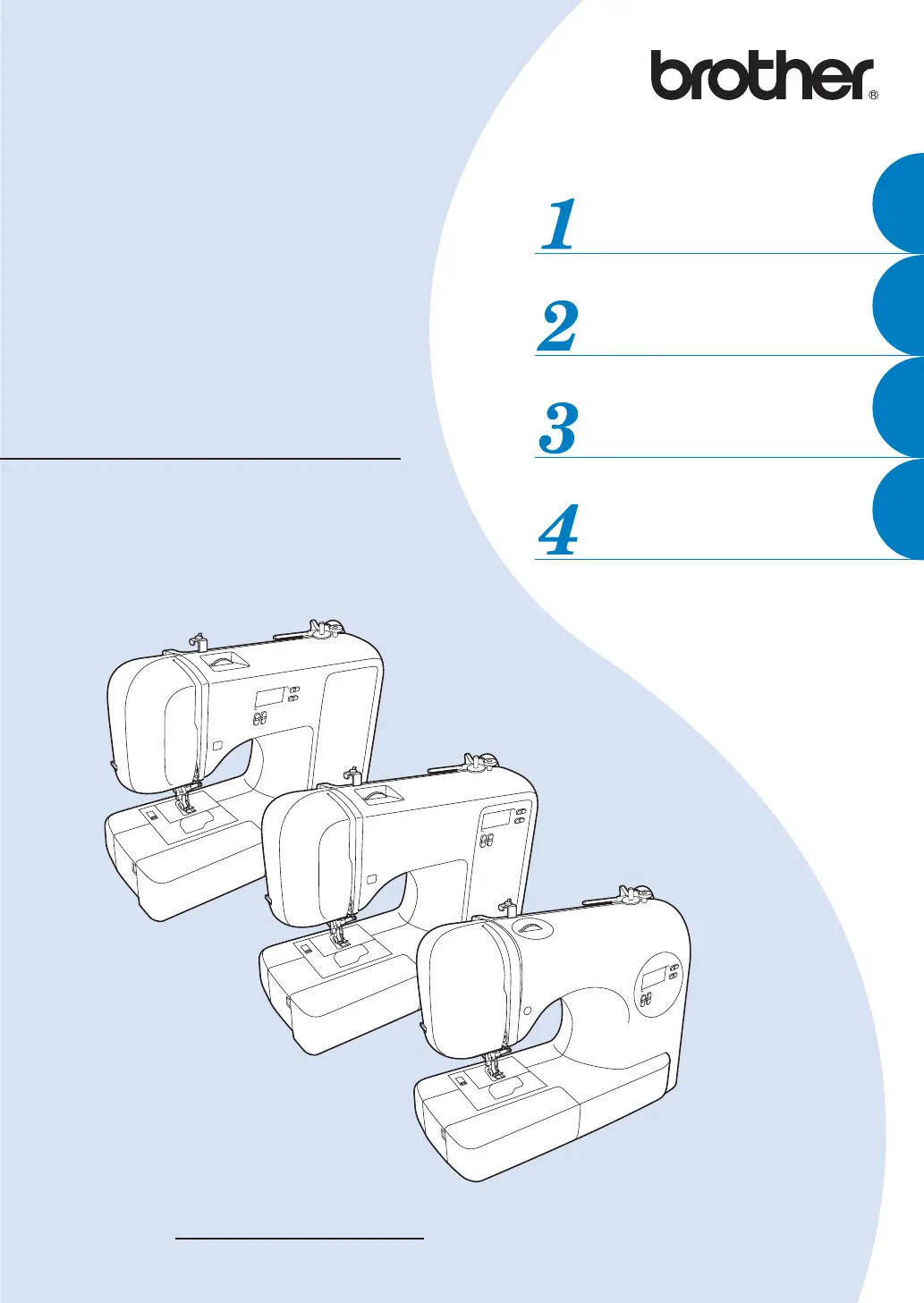 brother®

1

2

3

4