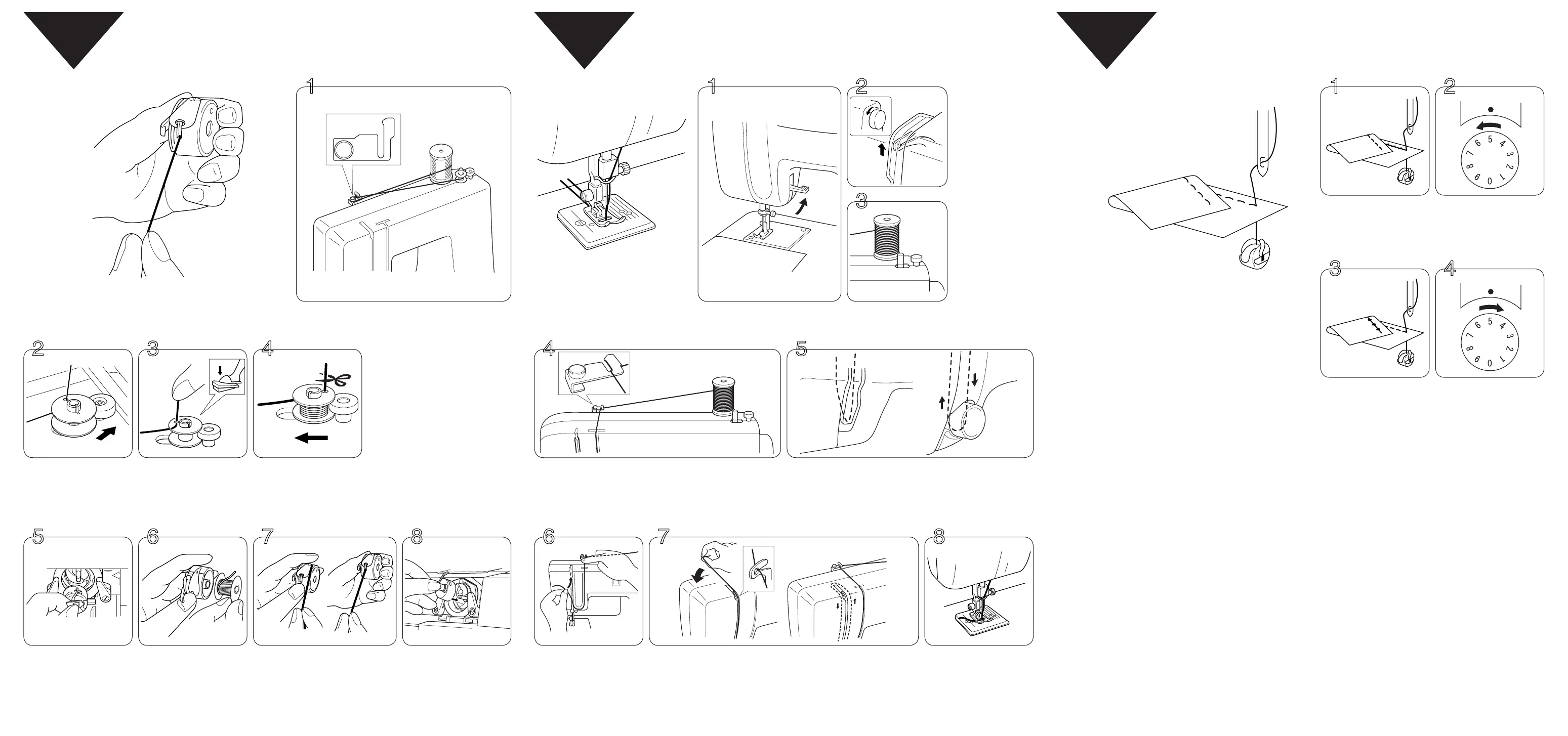 1

2

3

4

5

6

7

8

1

2

3

4

5

6

7

8

1

2

5 4 3 2 1 0 9 8 7 6

3

4

5 4 3 2 1 0 9 8 7 6