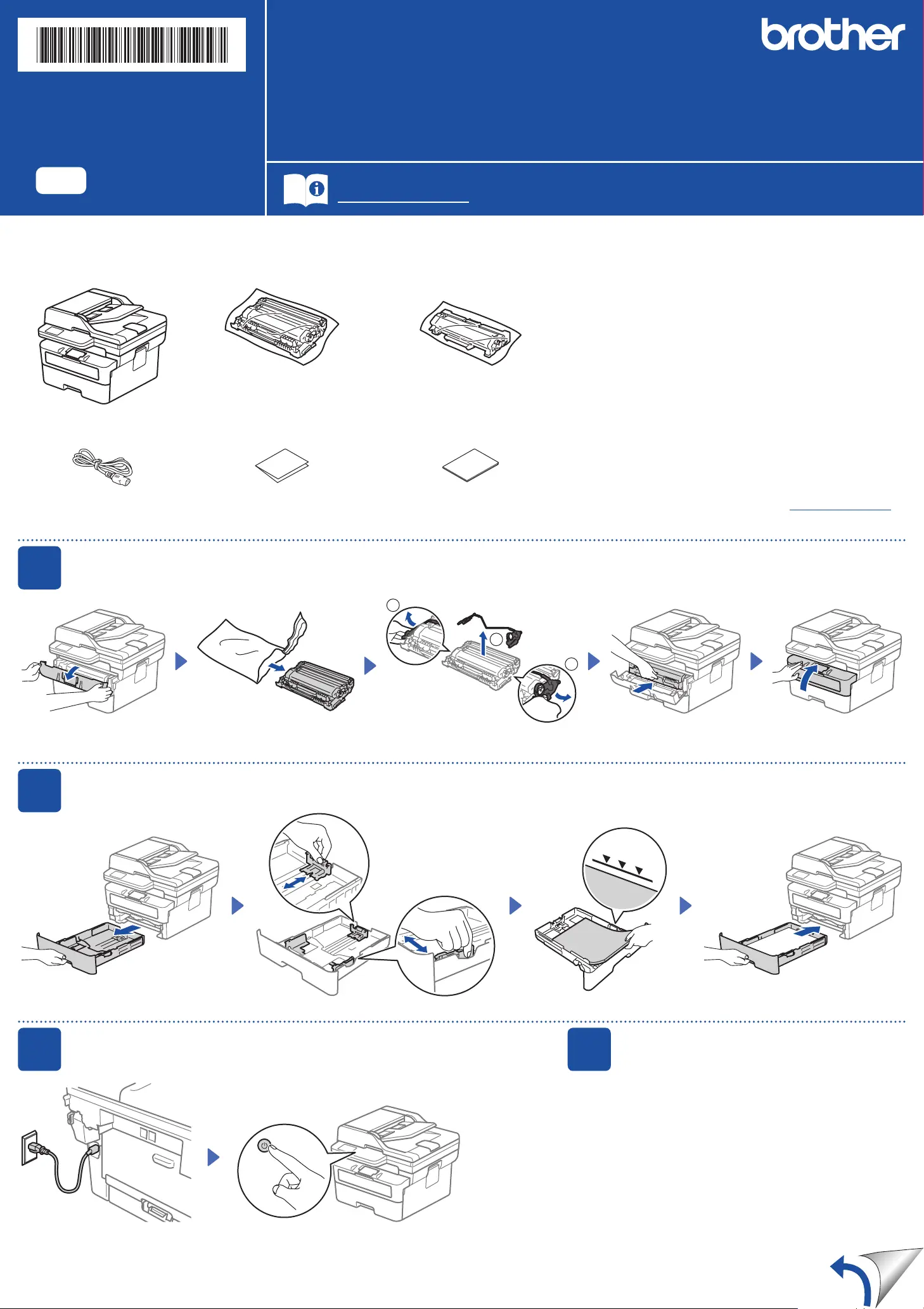 brother