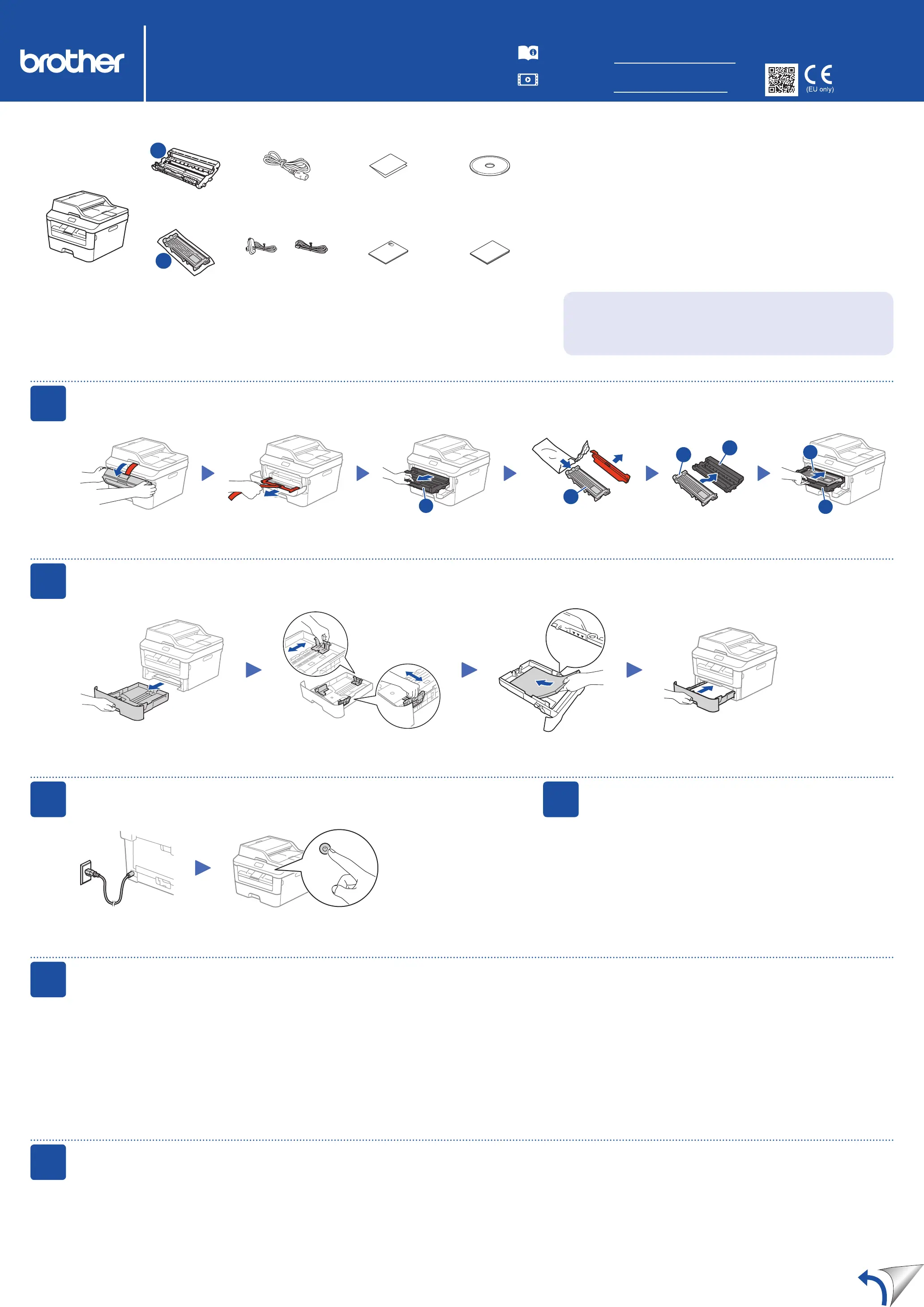 brother

(EU only)