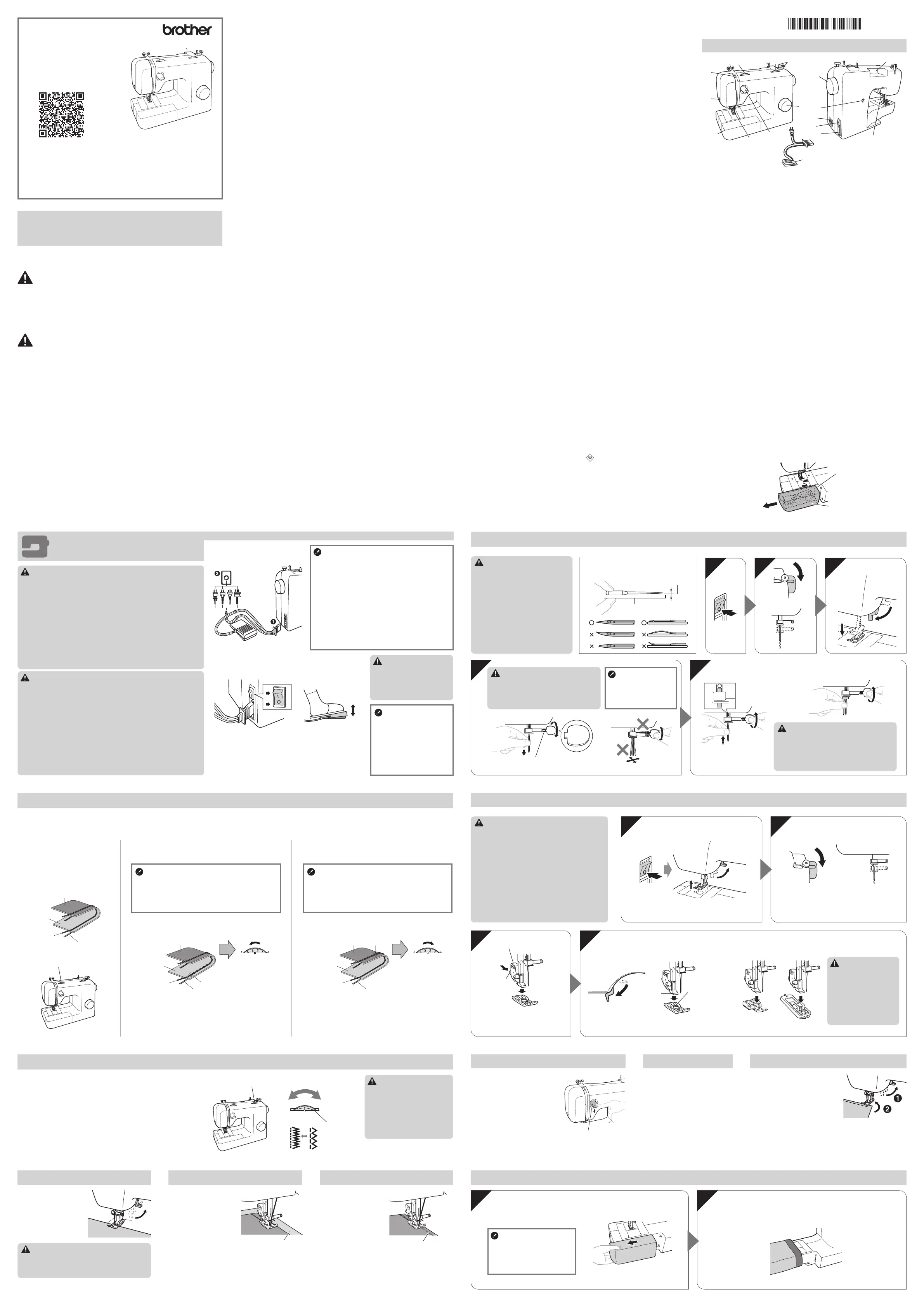 brother