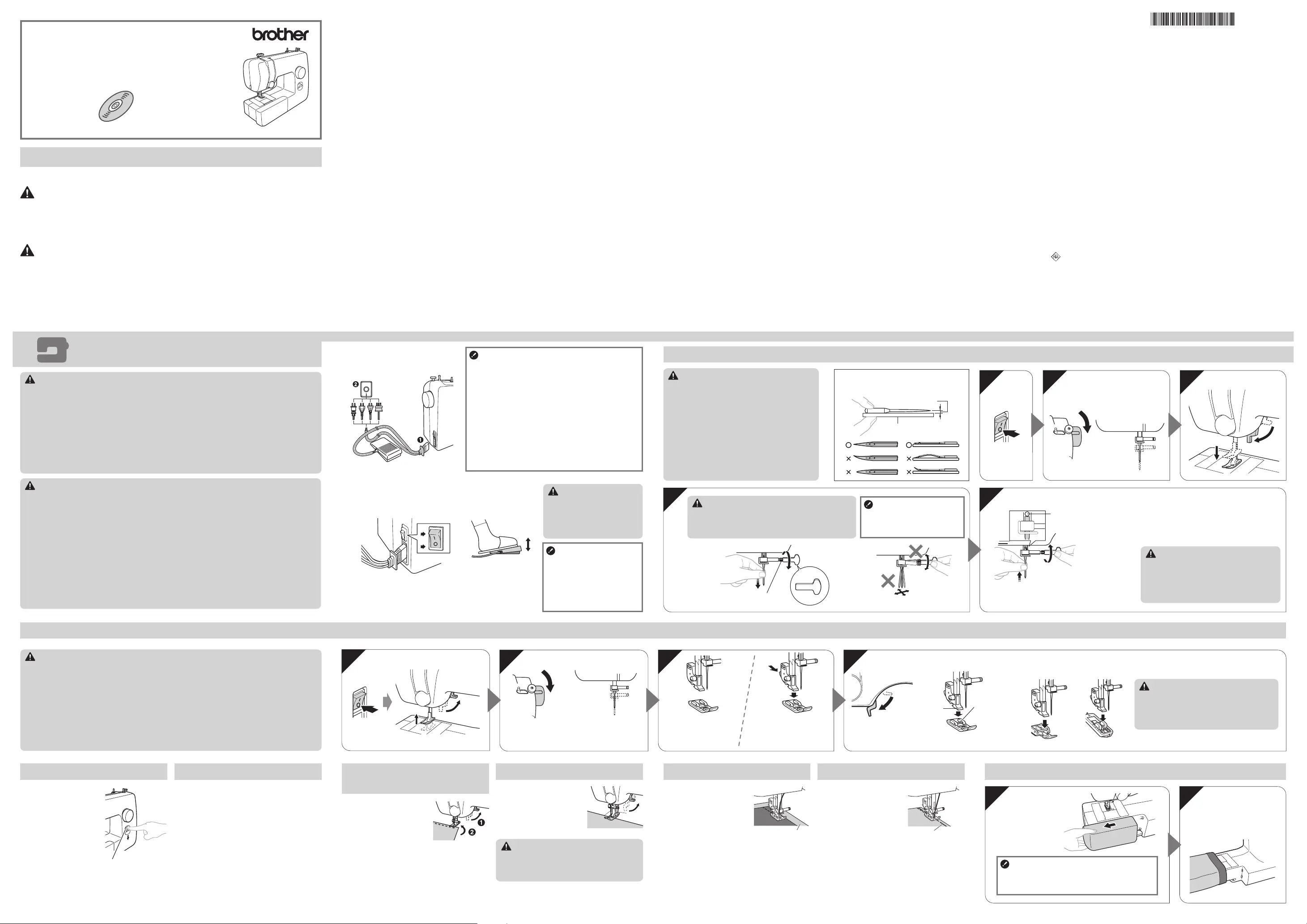 brother