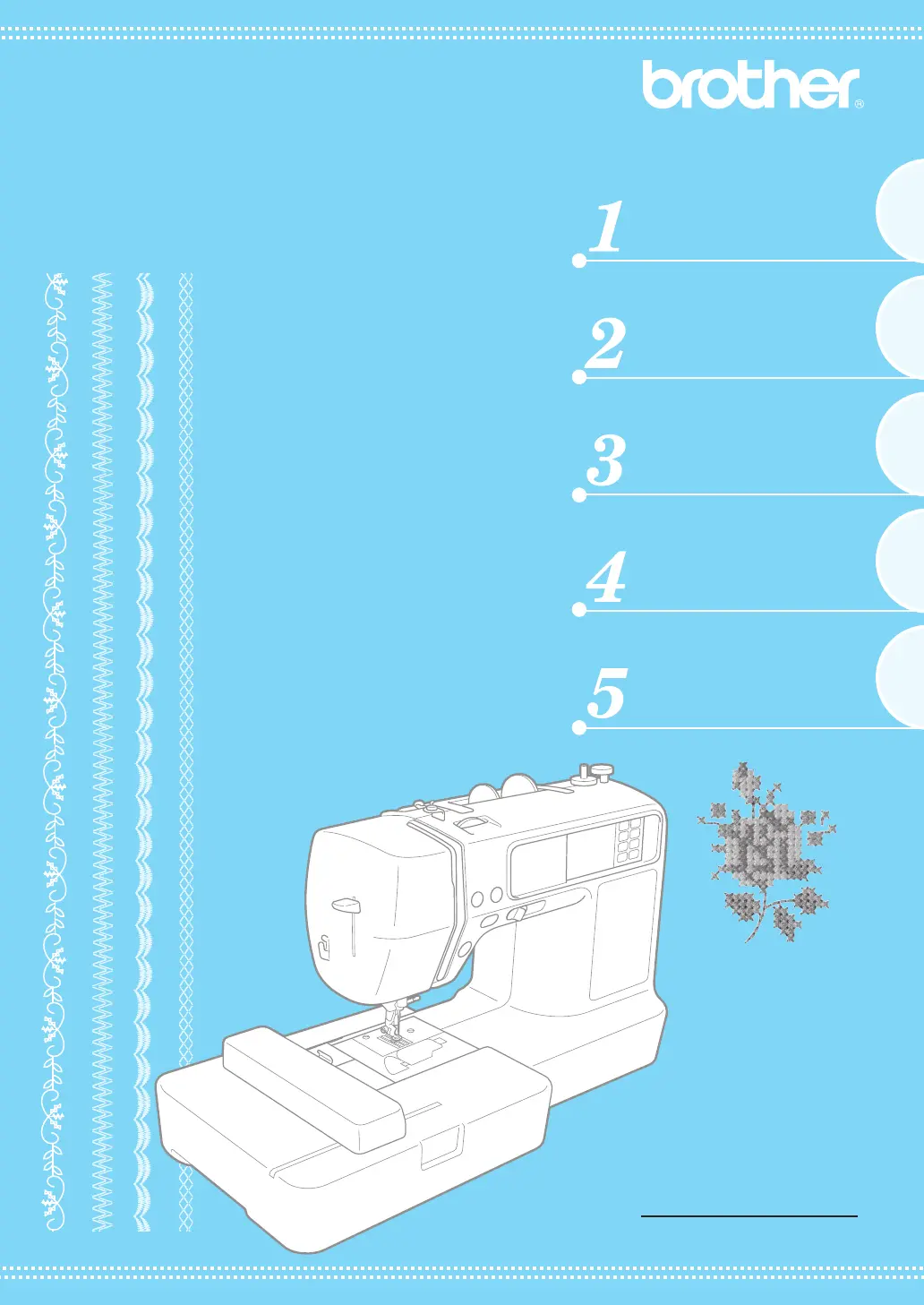 brother®

1

2

3

4

5