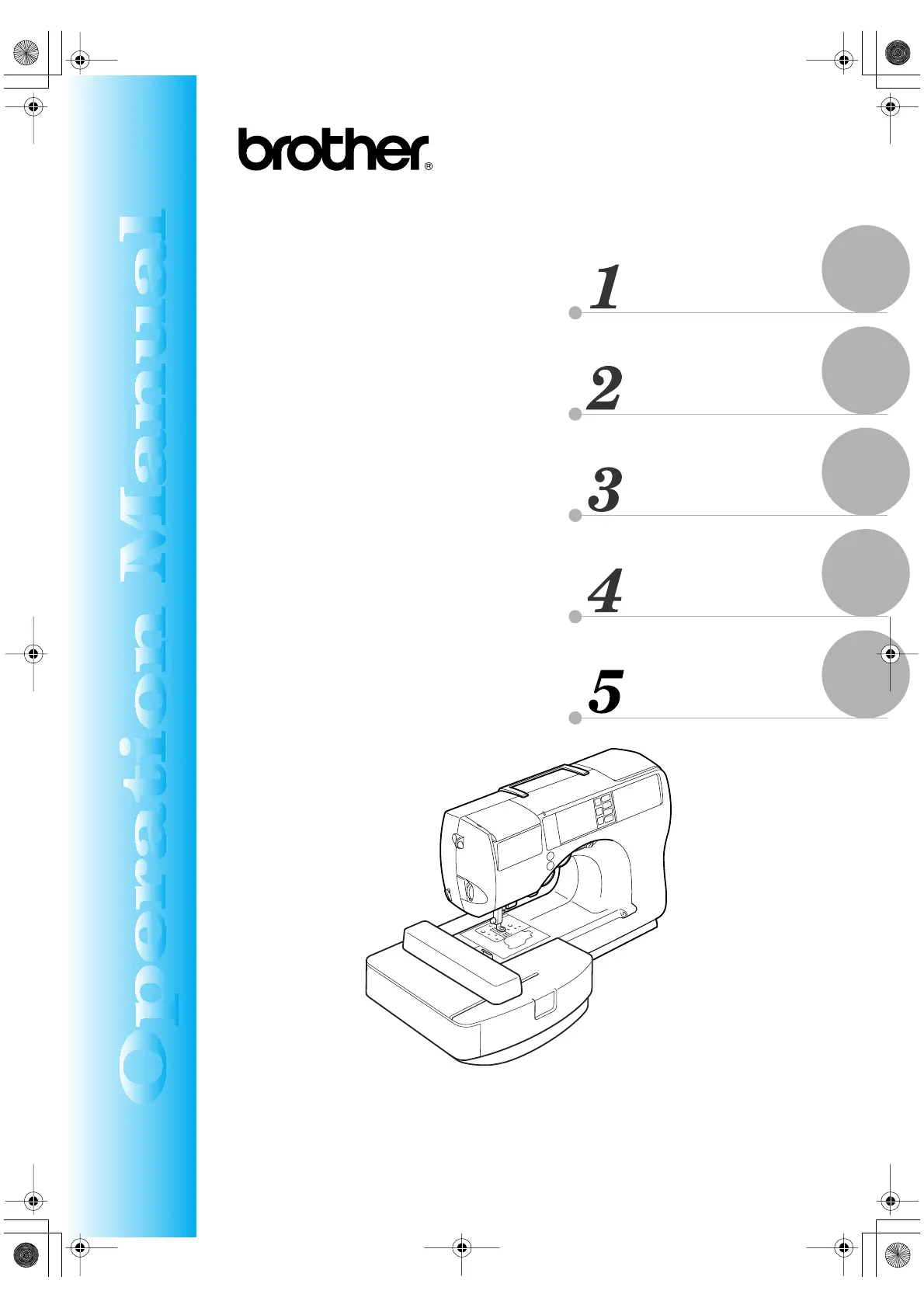 Operation Manual

brother®

1

2

3

4

5