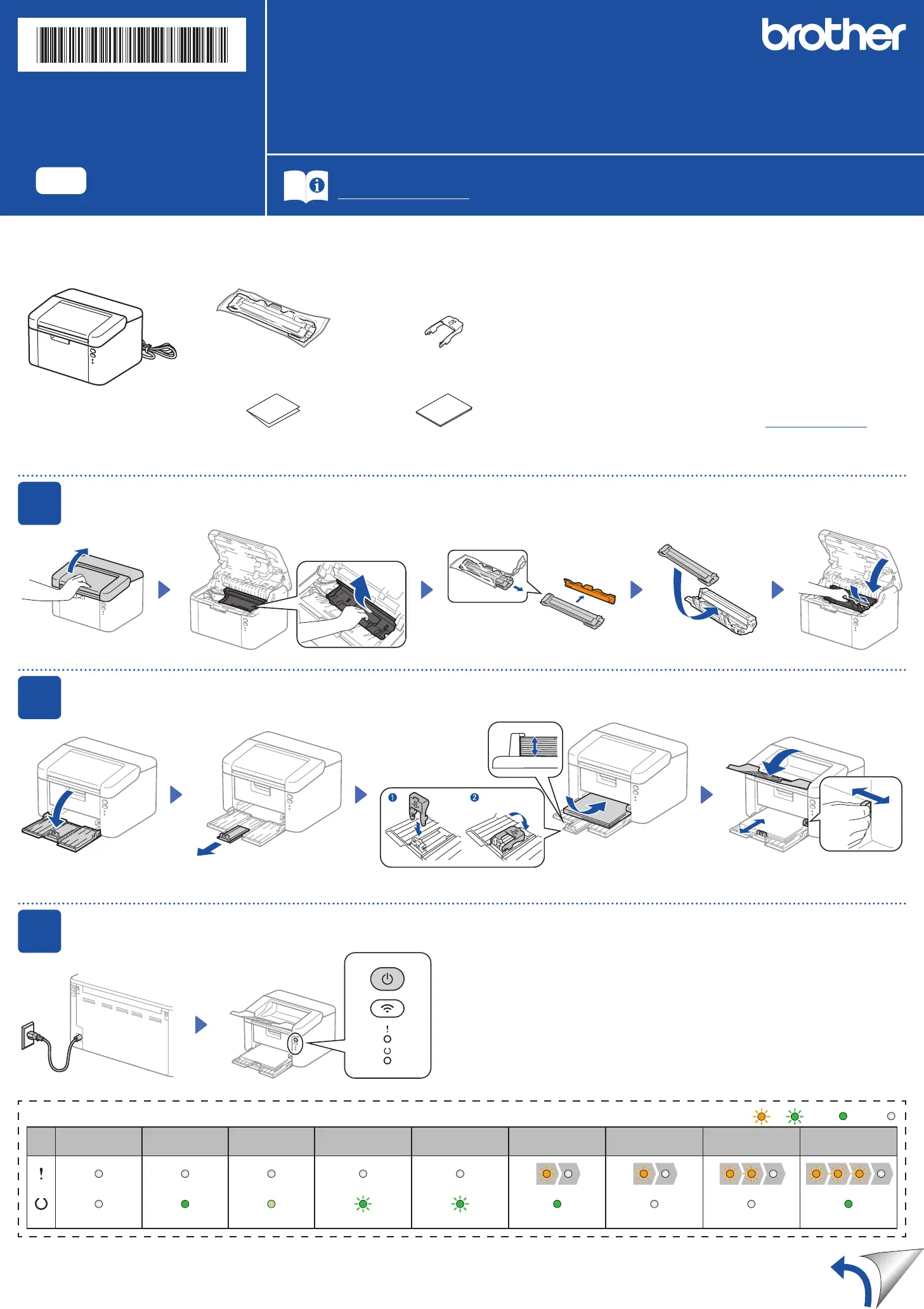 brother