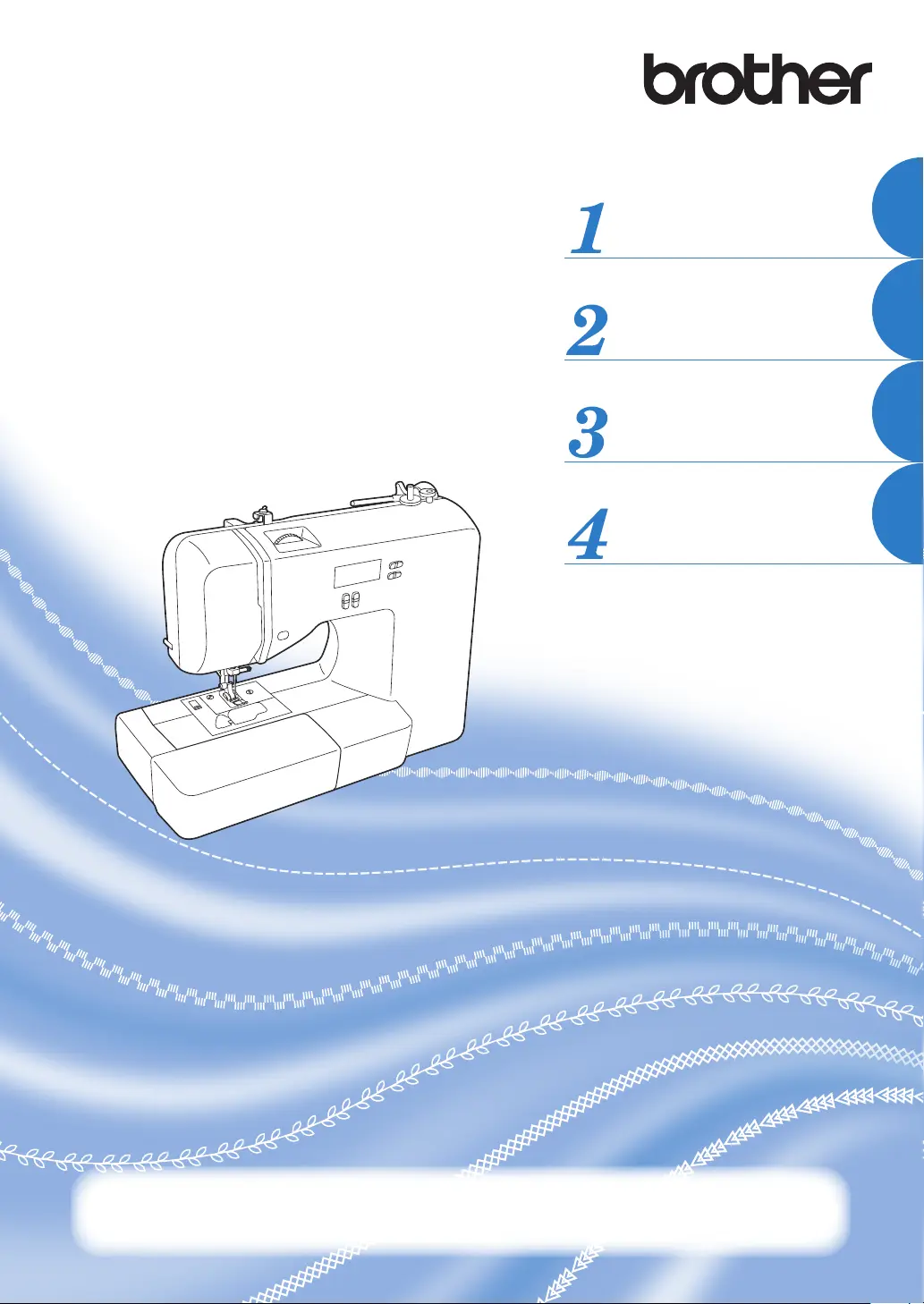 brother

1

2

3

4