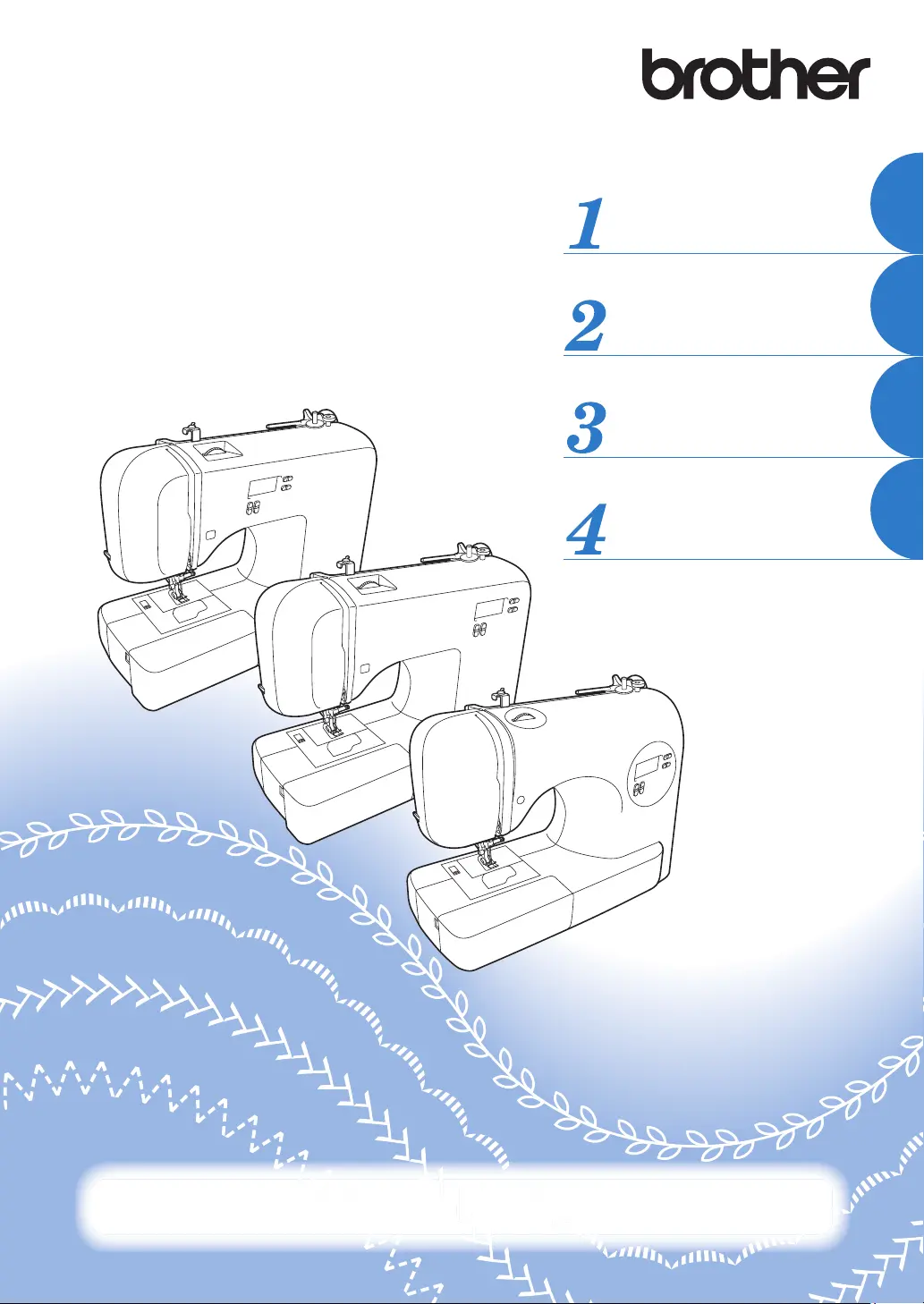 brother

1

2

3

4