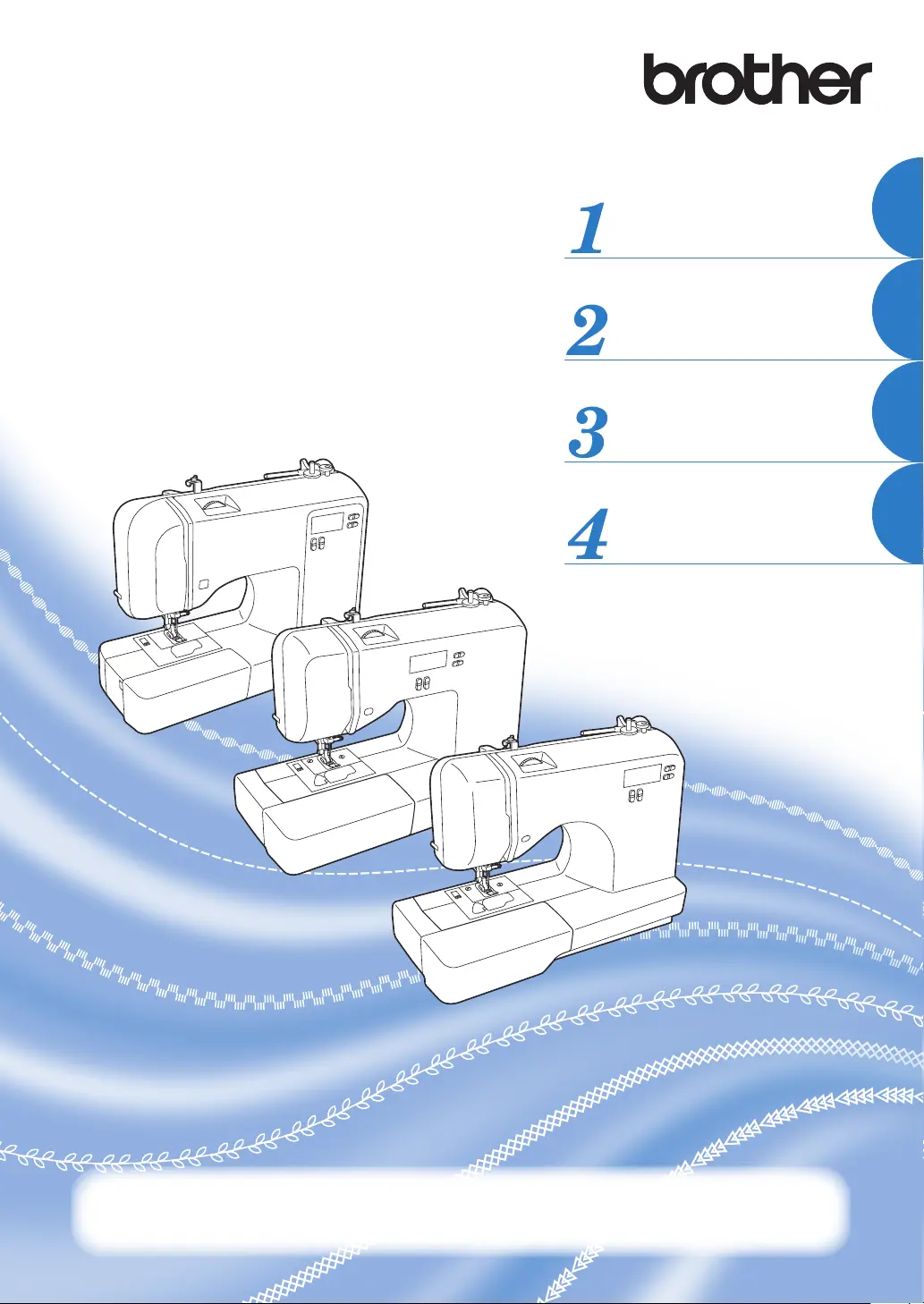 brother

1

2

3

4