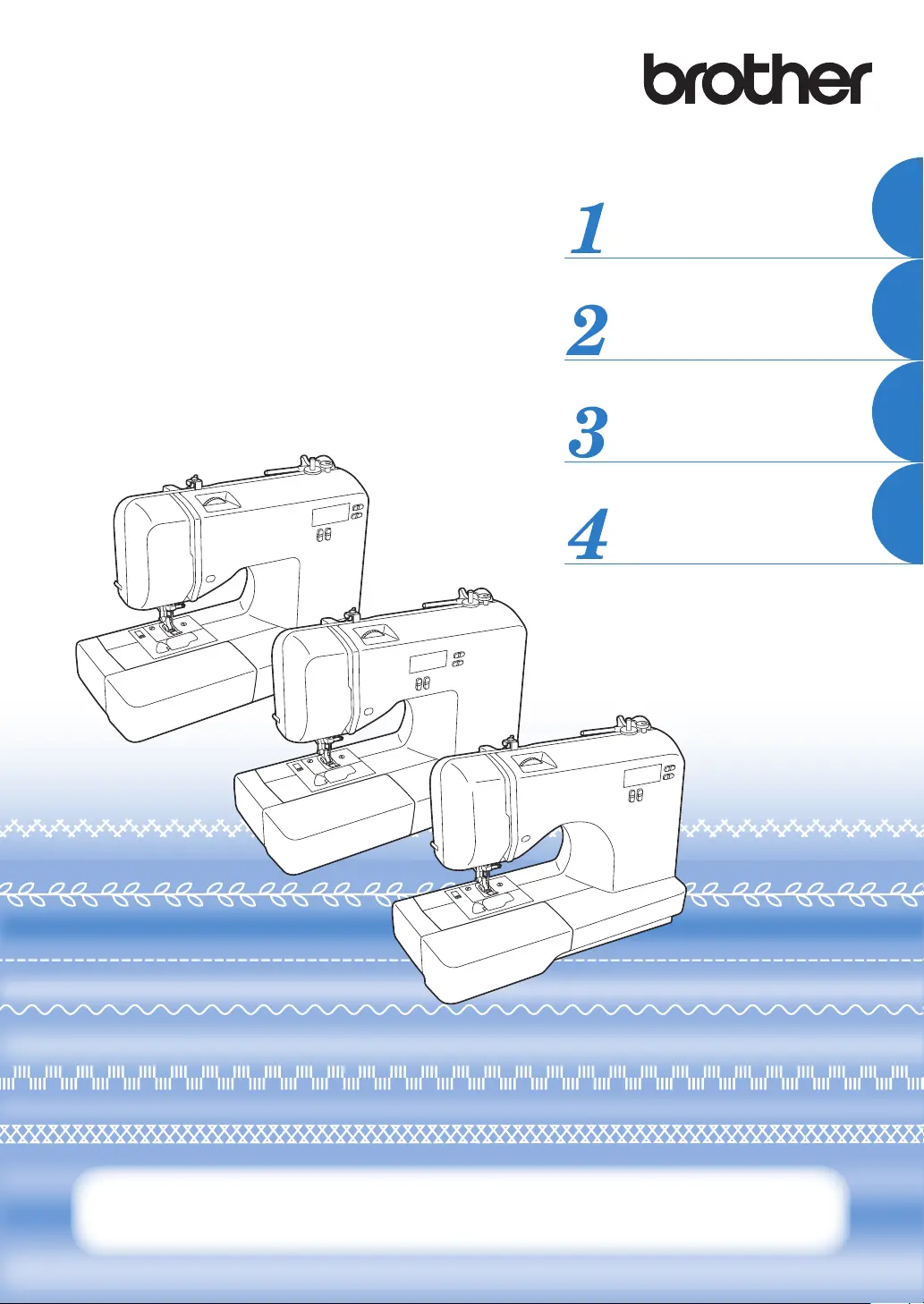 brother

1

2

3

4