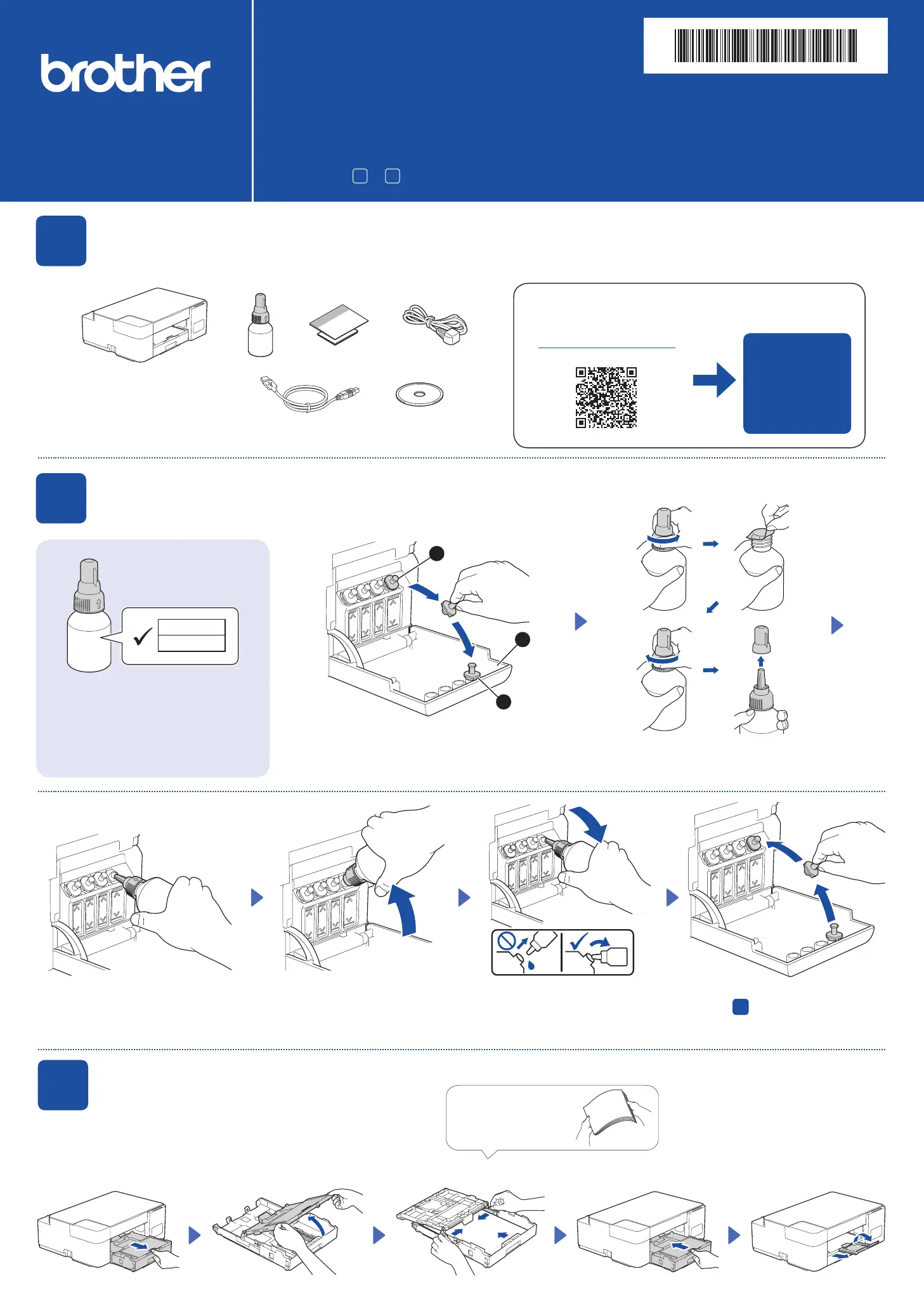 brother