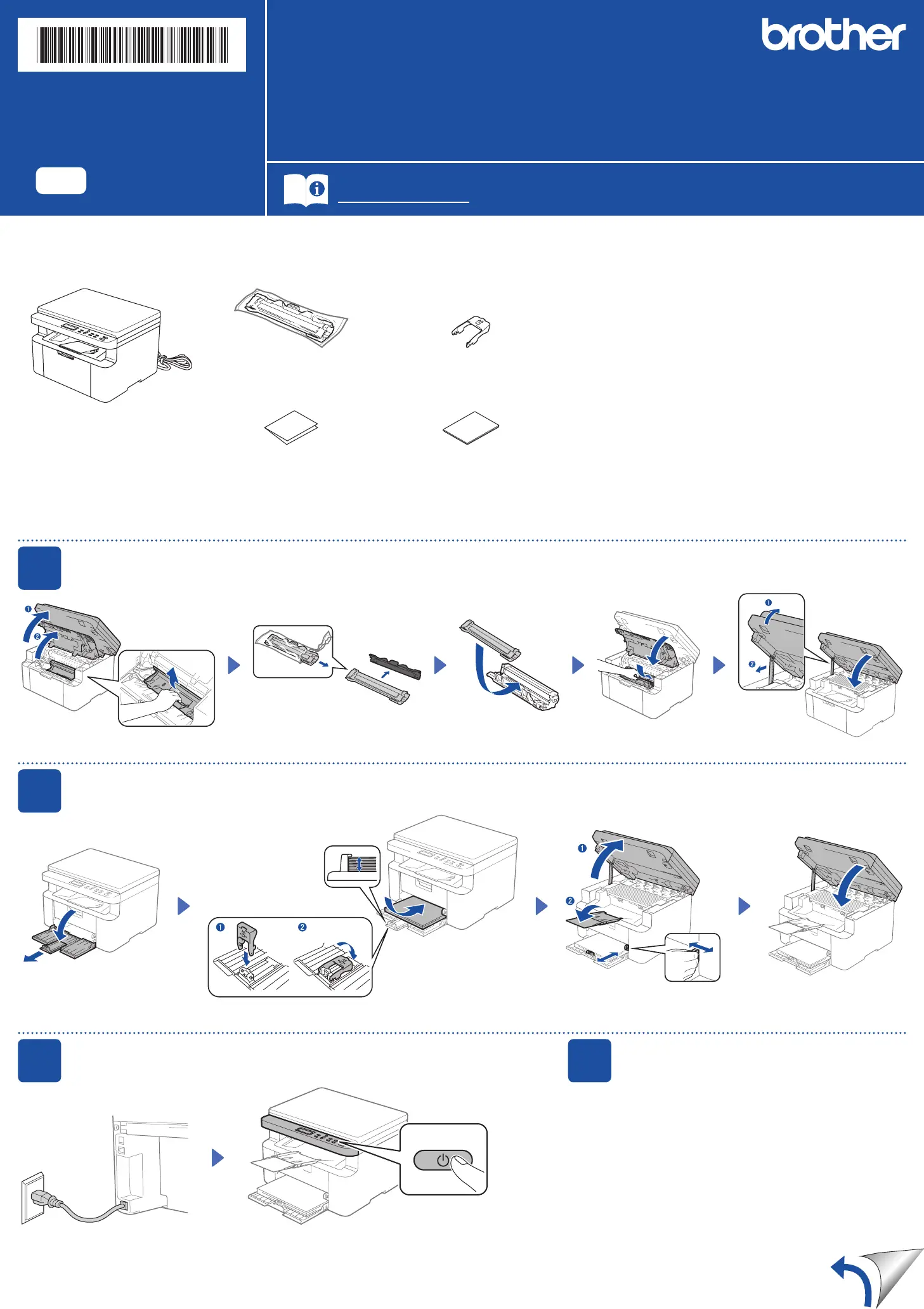 brother