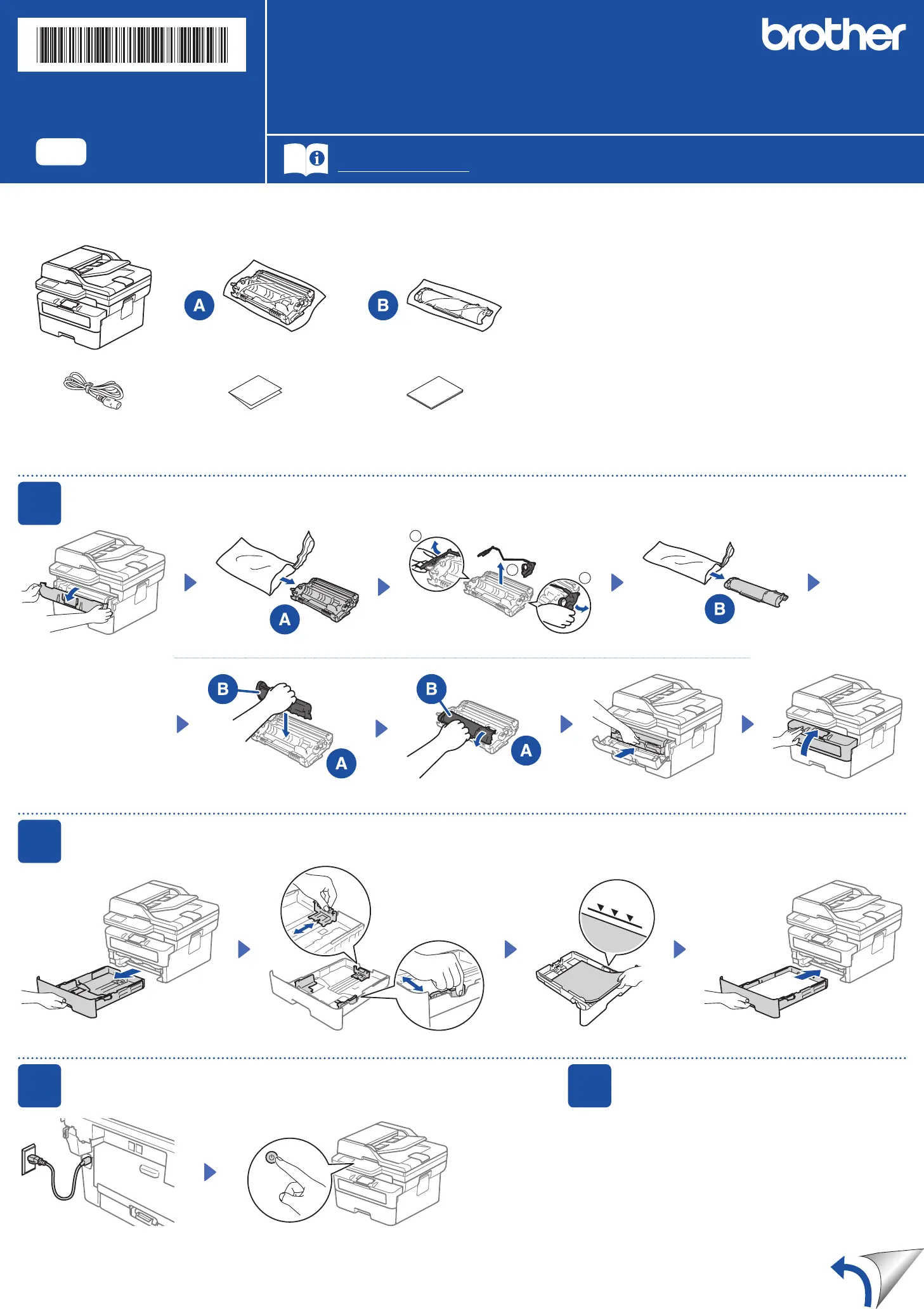 brother

A

B

A

B

B

A

B

A