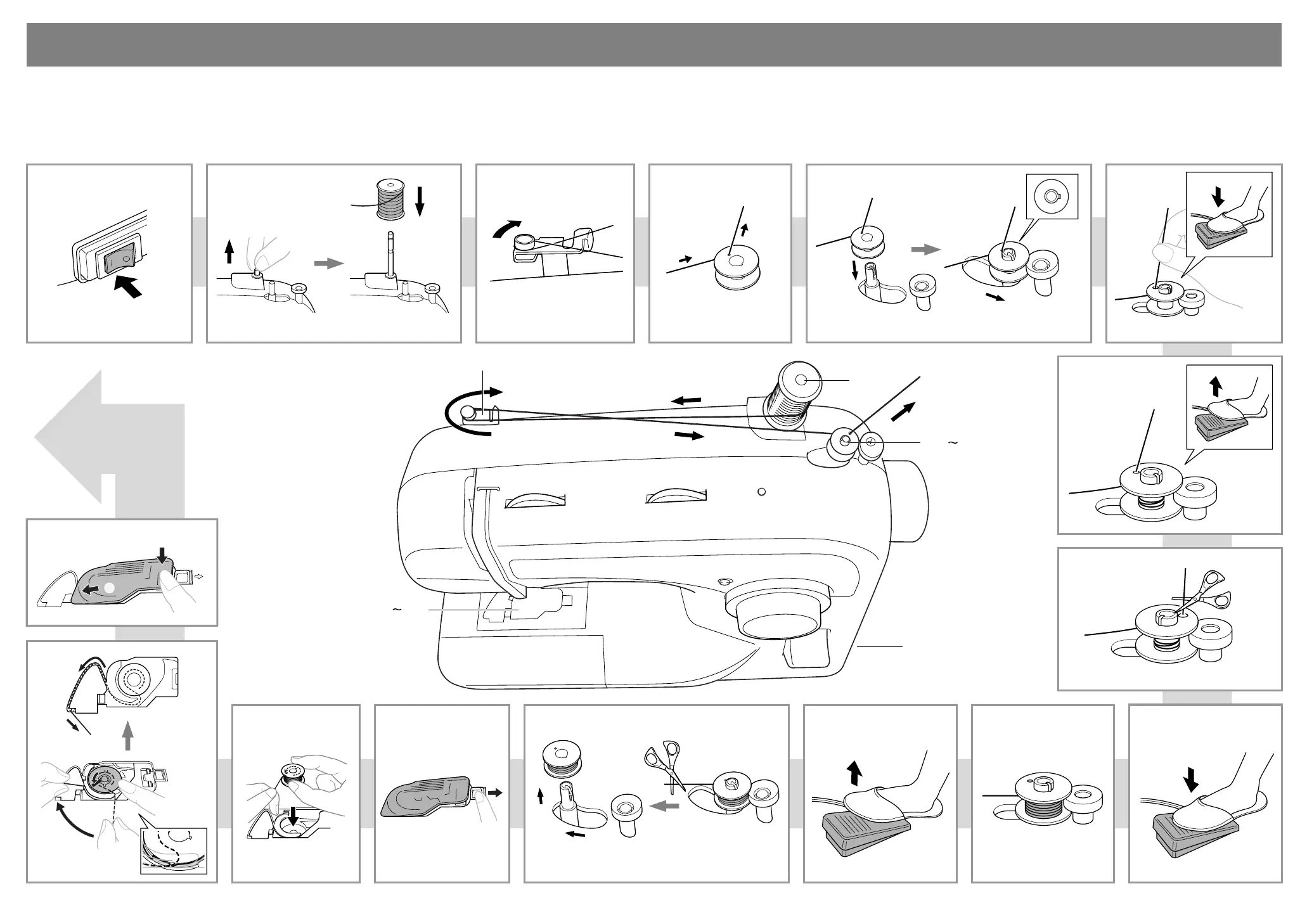 ~

~