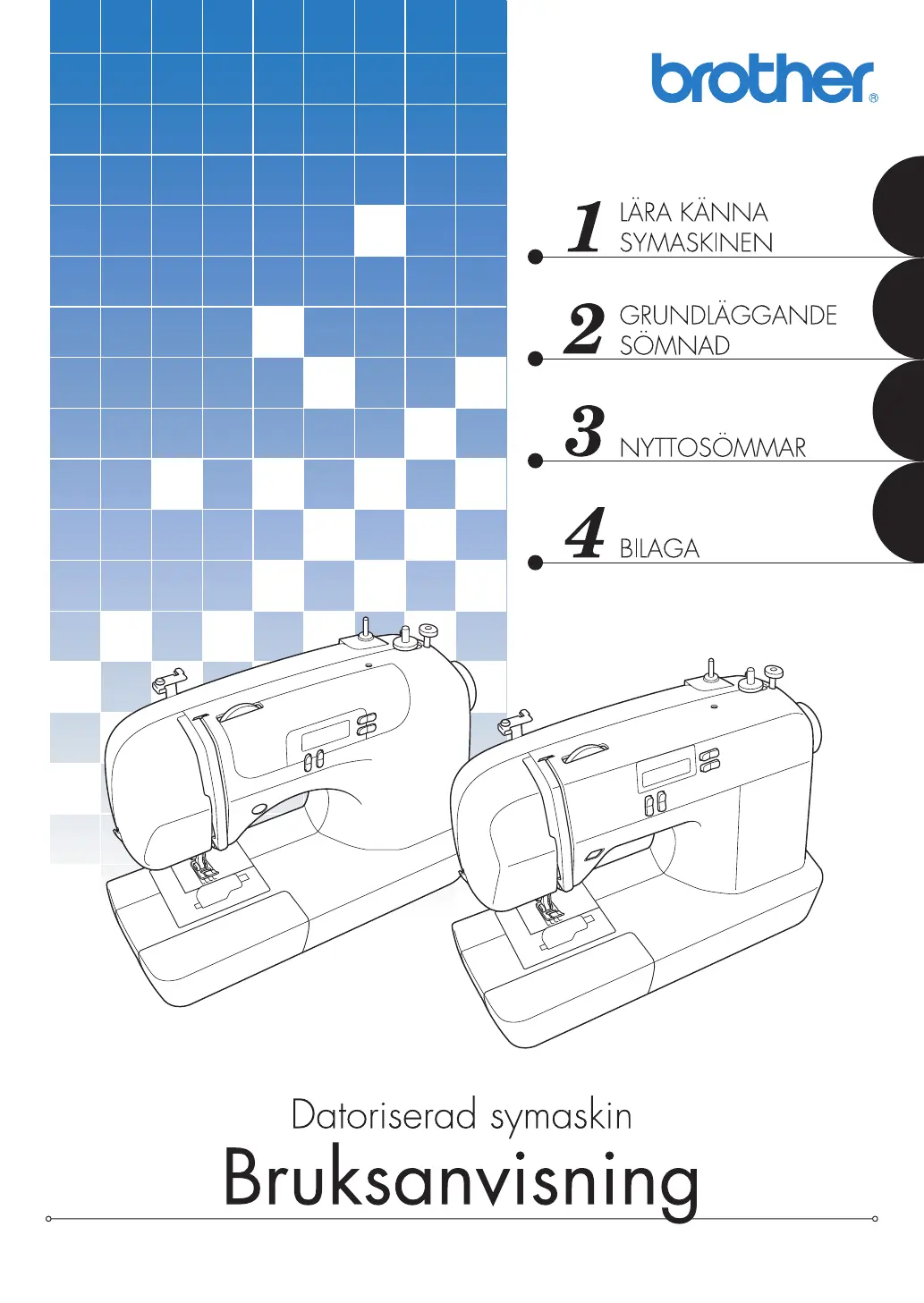 brother®

1 LÄRA KÄNNA SYMASKINEN

2 GRUNDLÄGGANDE SÖMNAD

3 NYTTOSÖMMAR

4 BILAGA

Datoriserad symaskin

Bruksanvisning