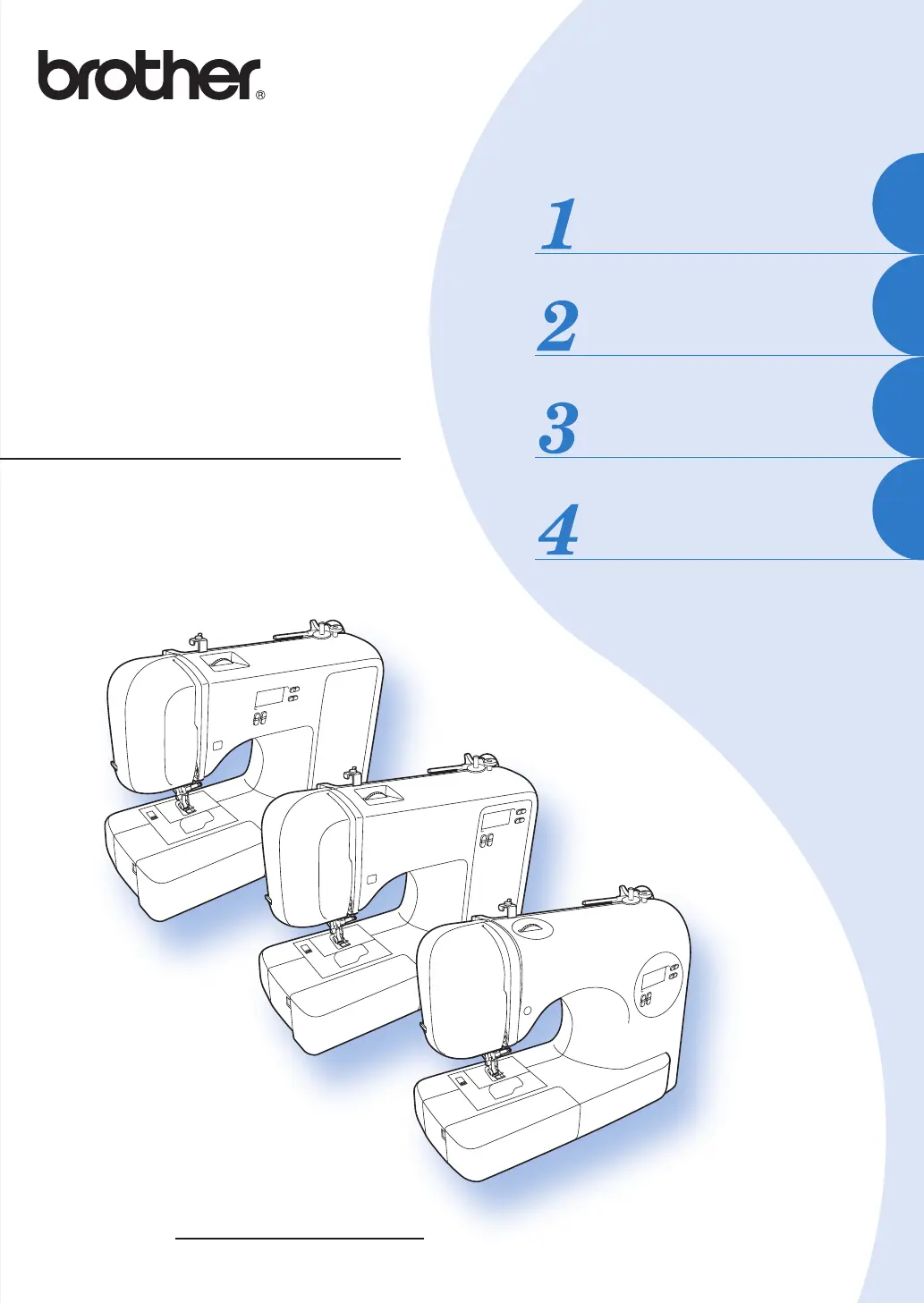 brother®

1

2

3

4