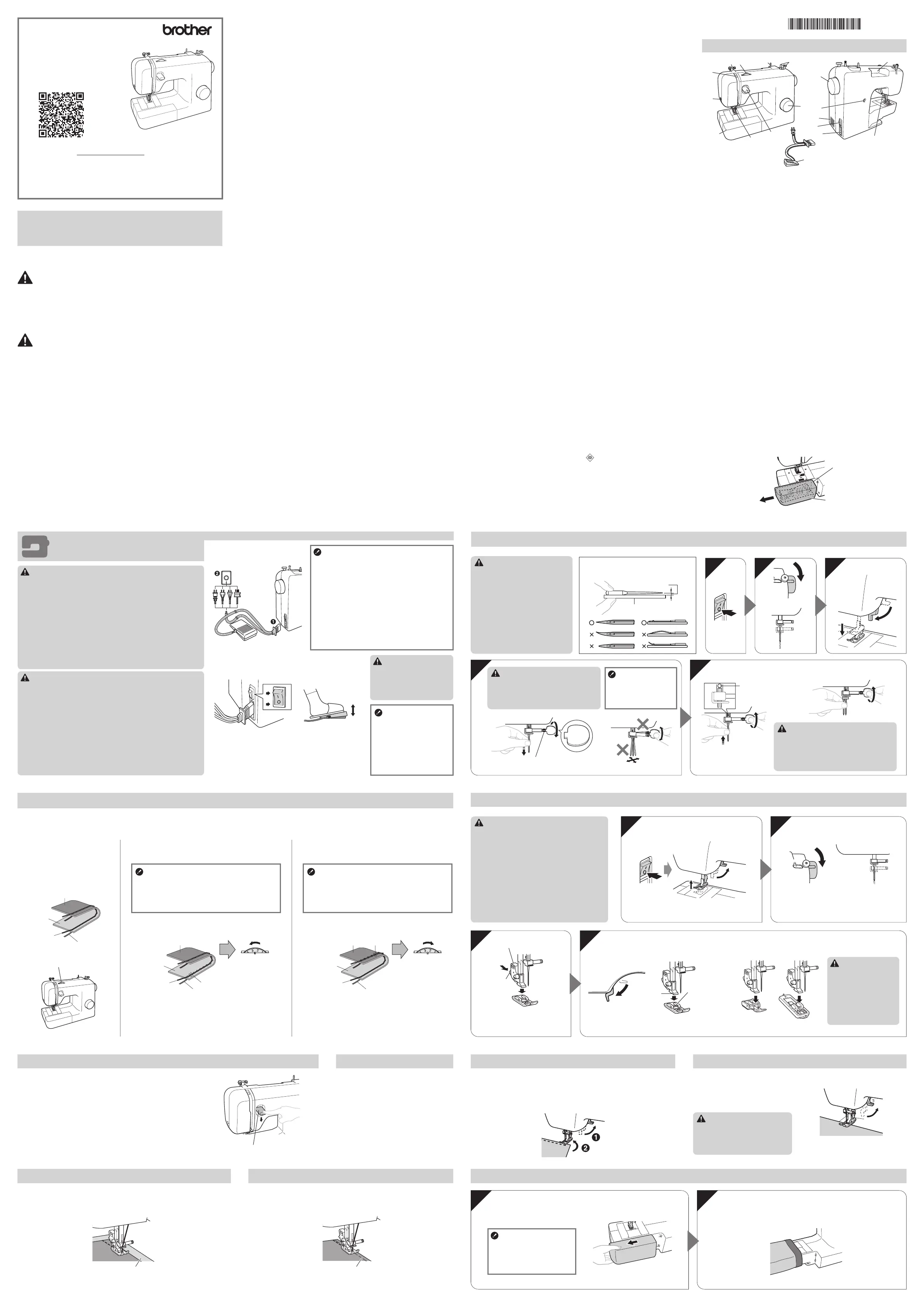 brother