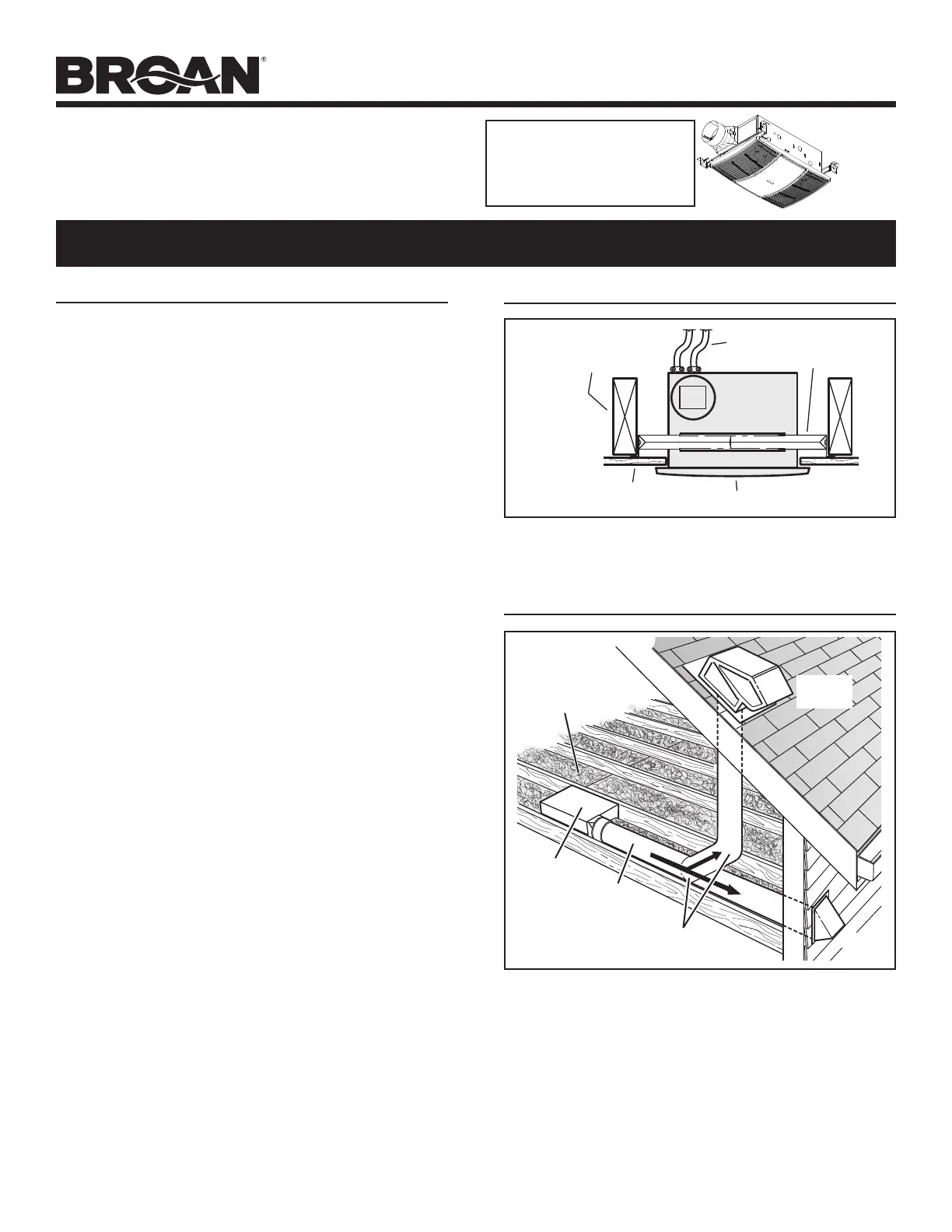 BROAN®