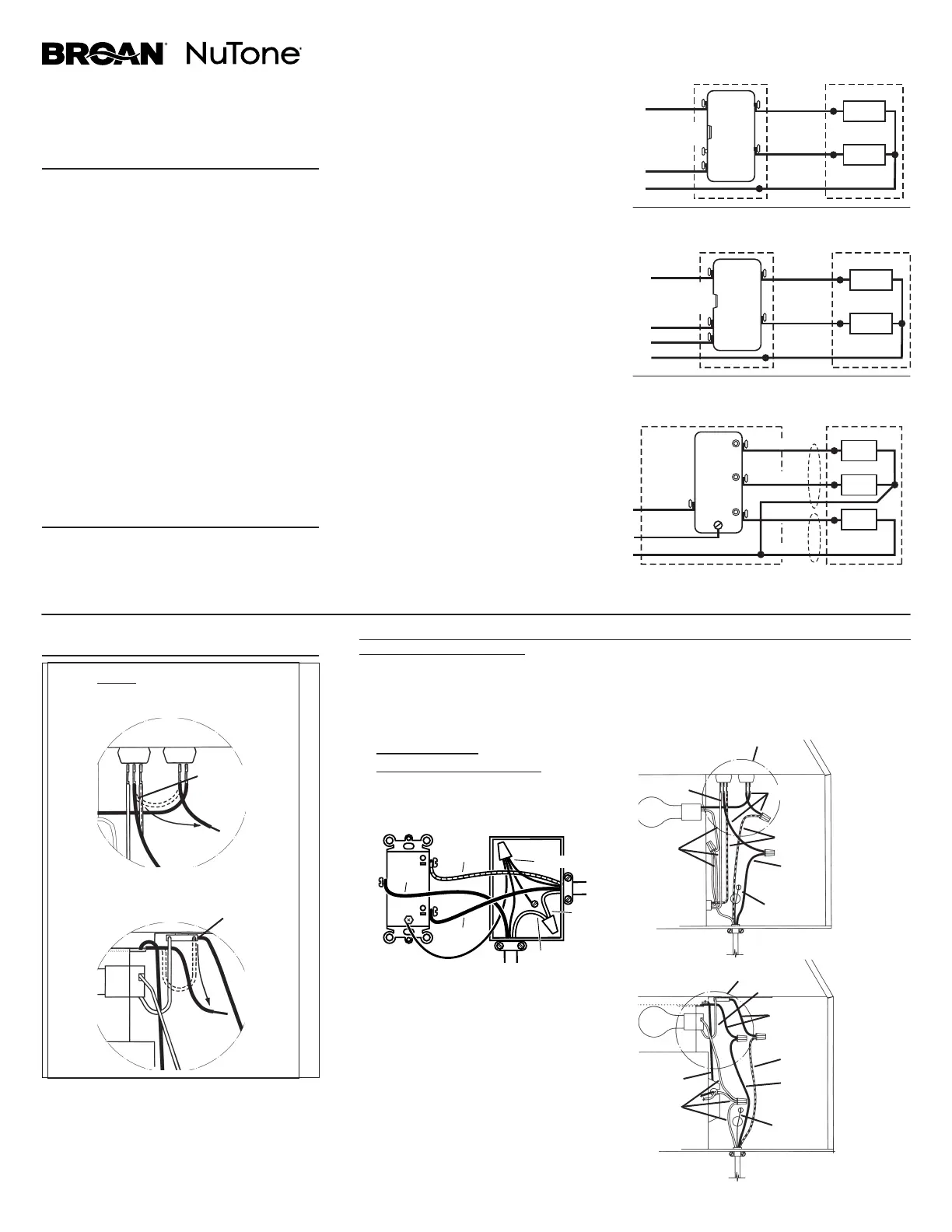 BROAN NuTone