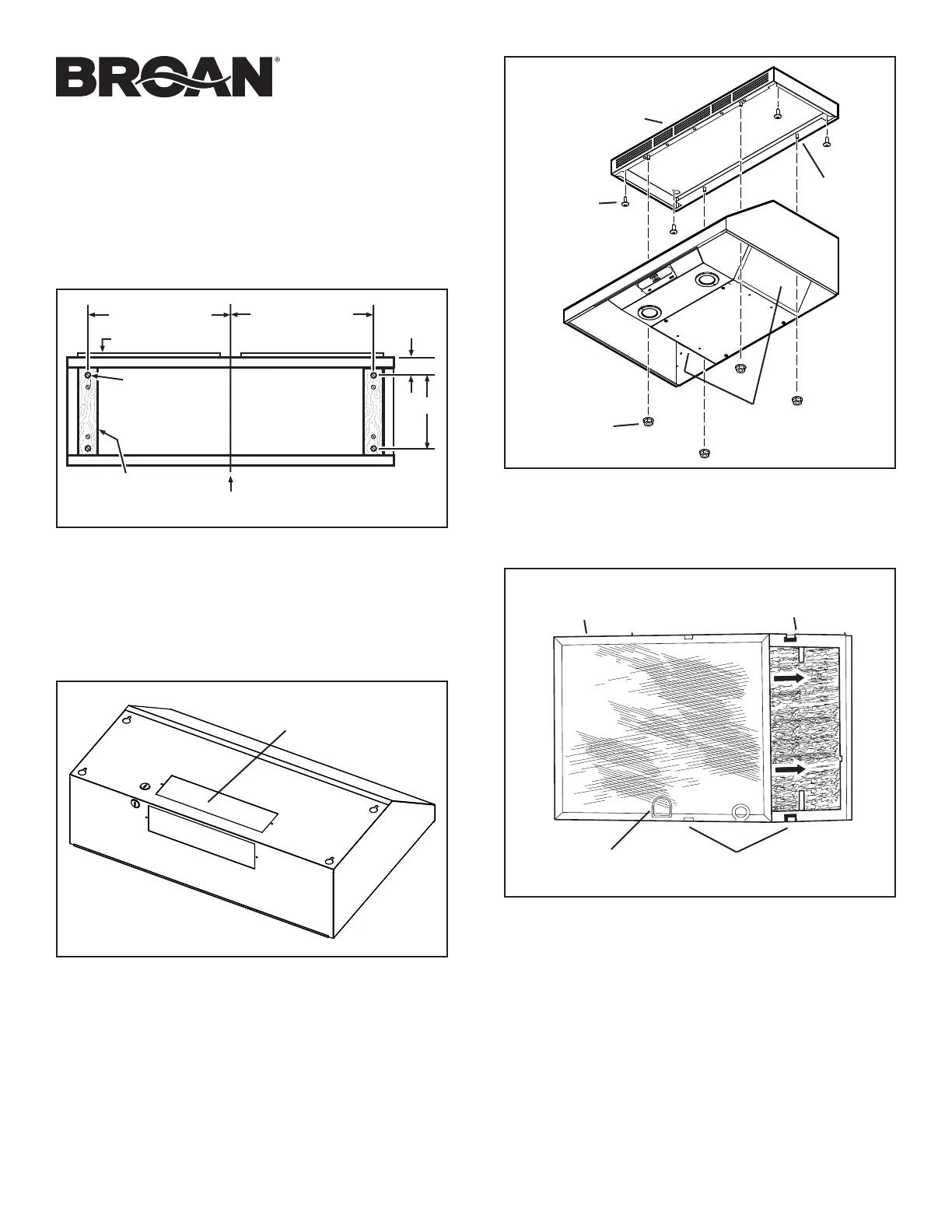 BROAN®