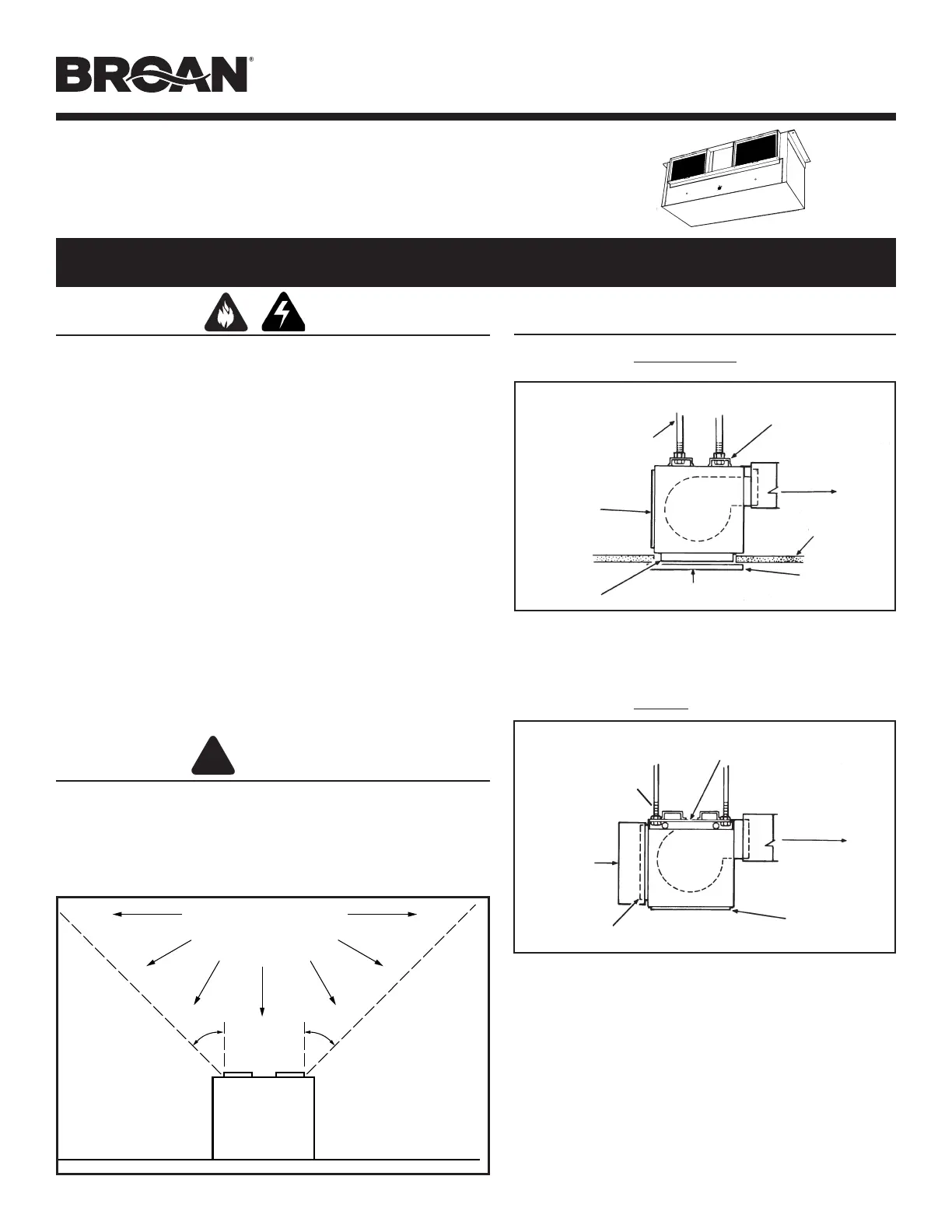 BROAN®