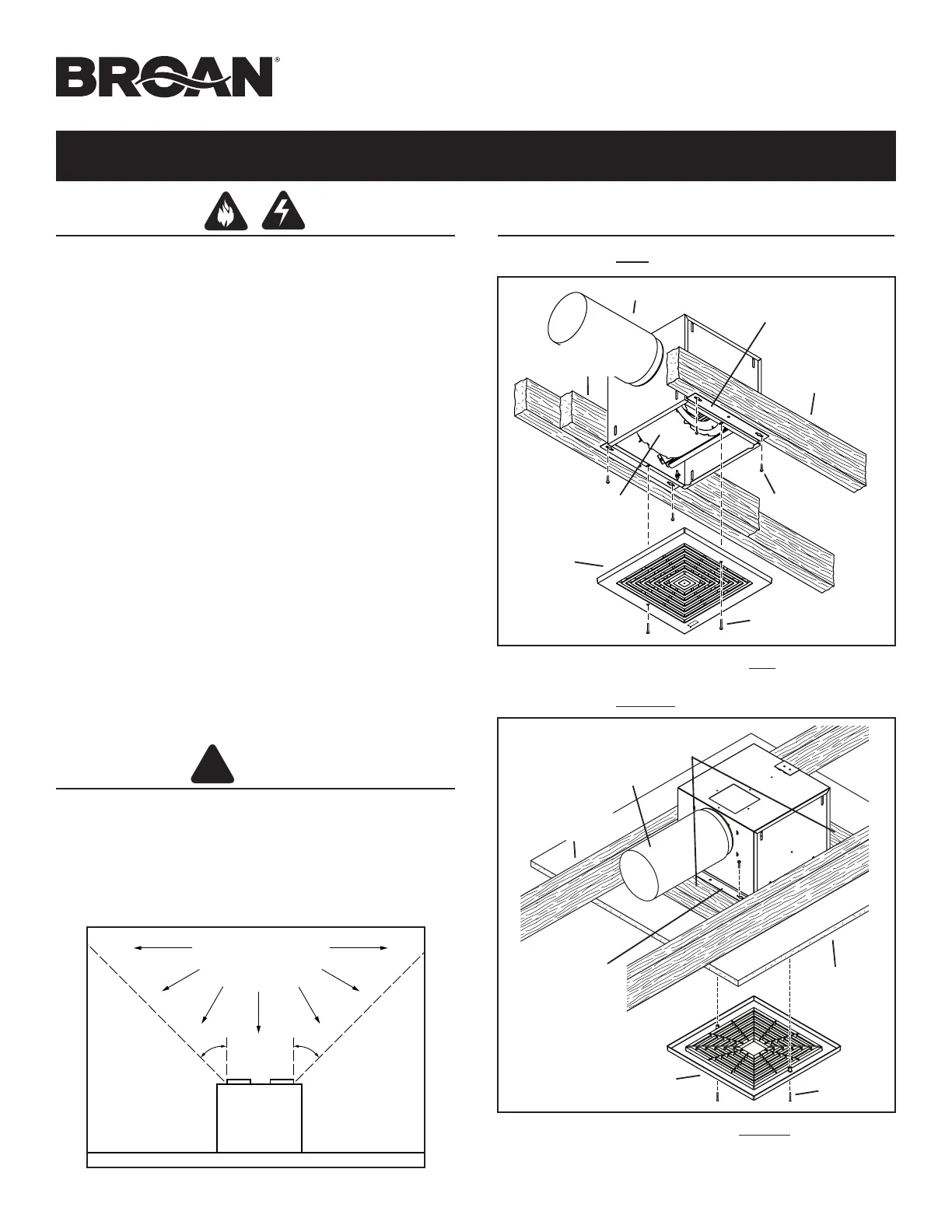 BROAN®