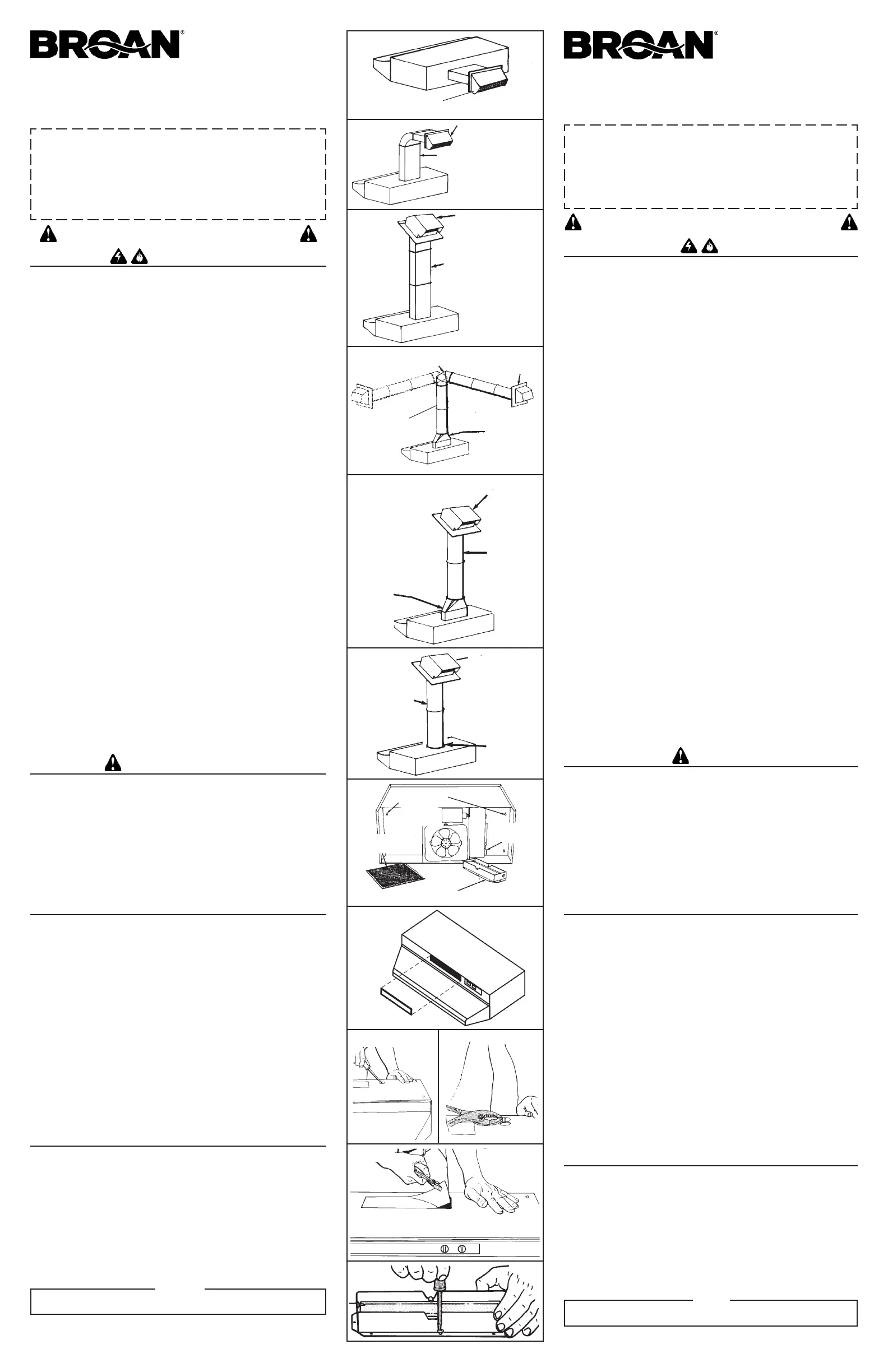 BROAN®

BROAN®