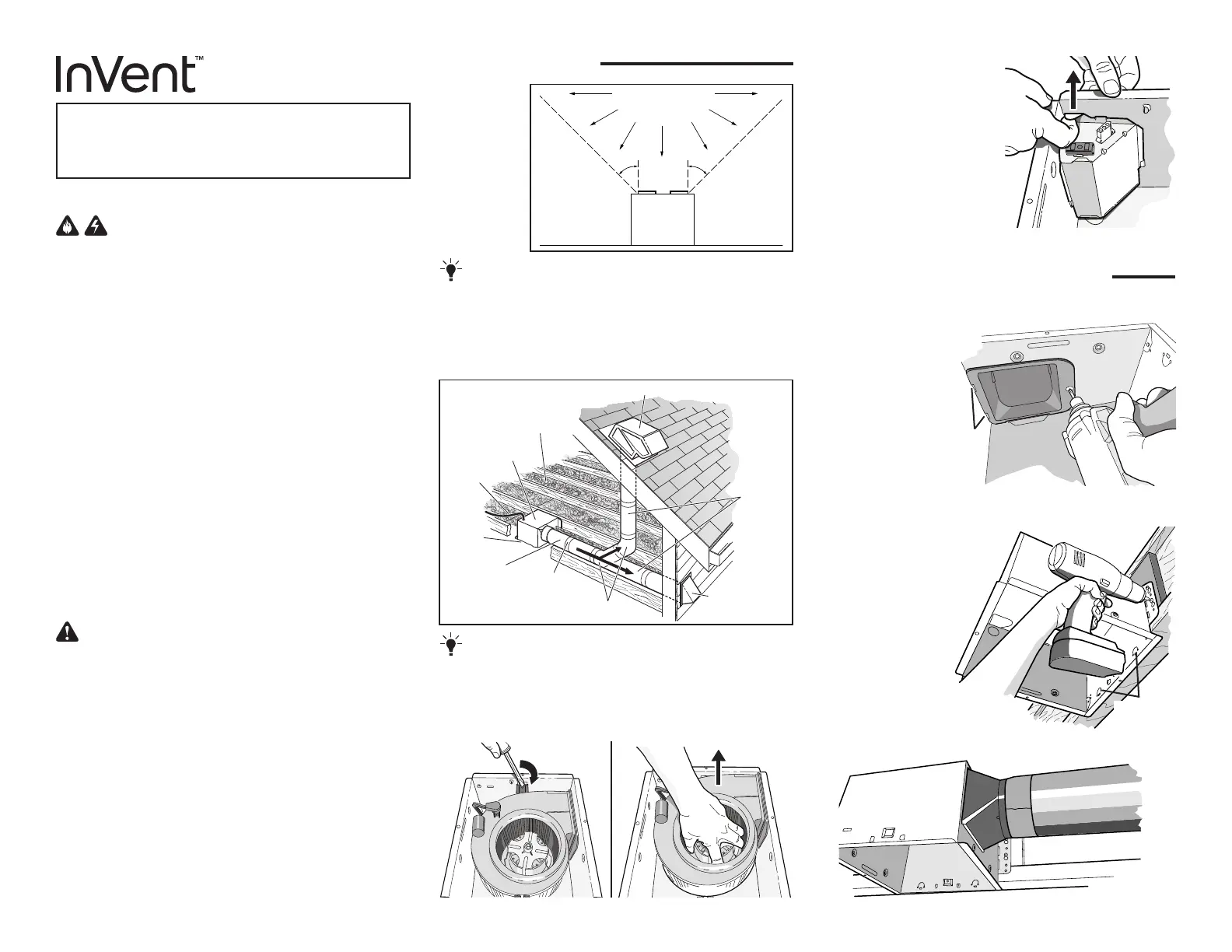 InVent™