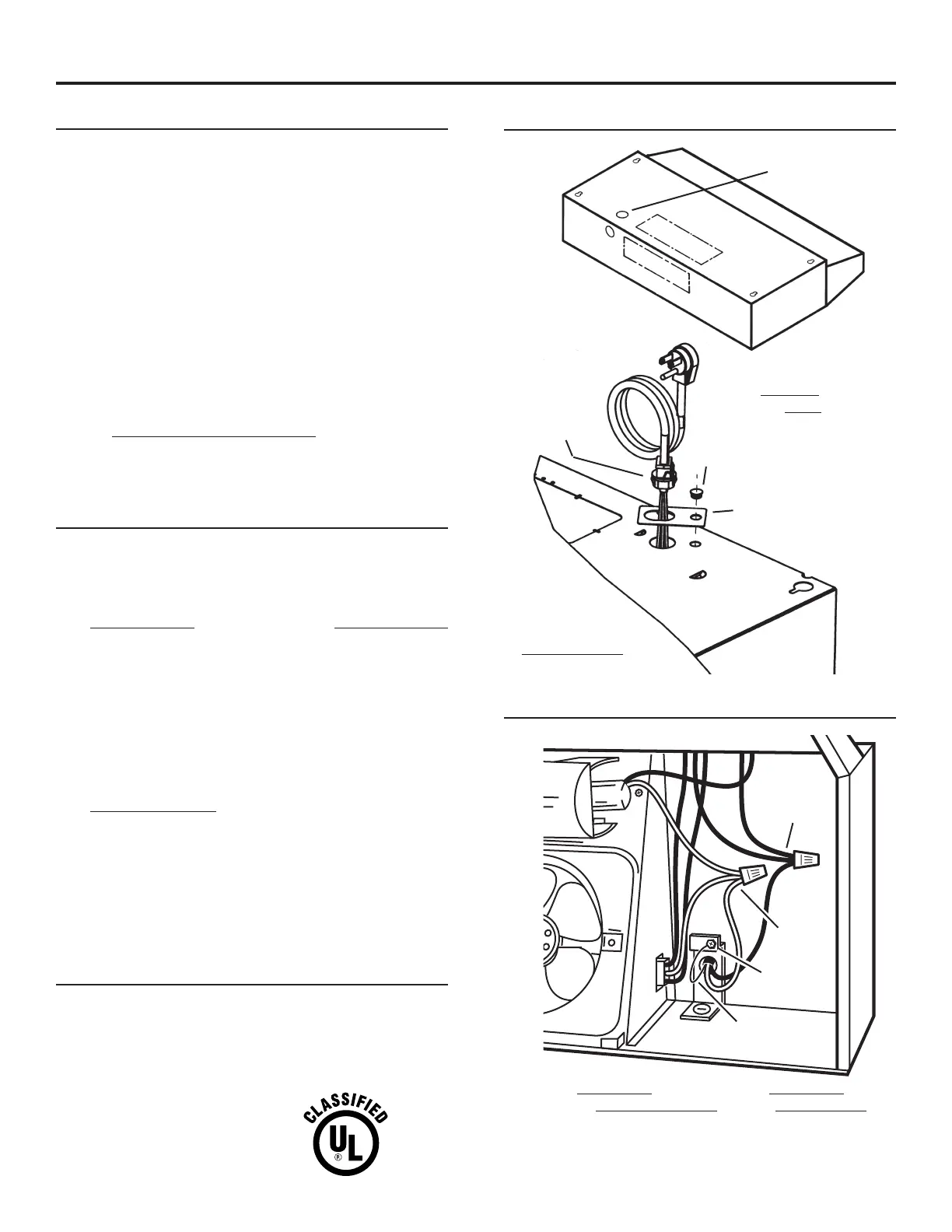 CLASSIFIED
UL
®