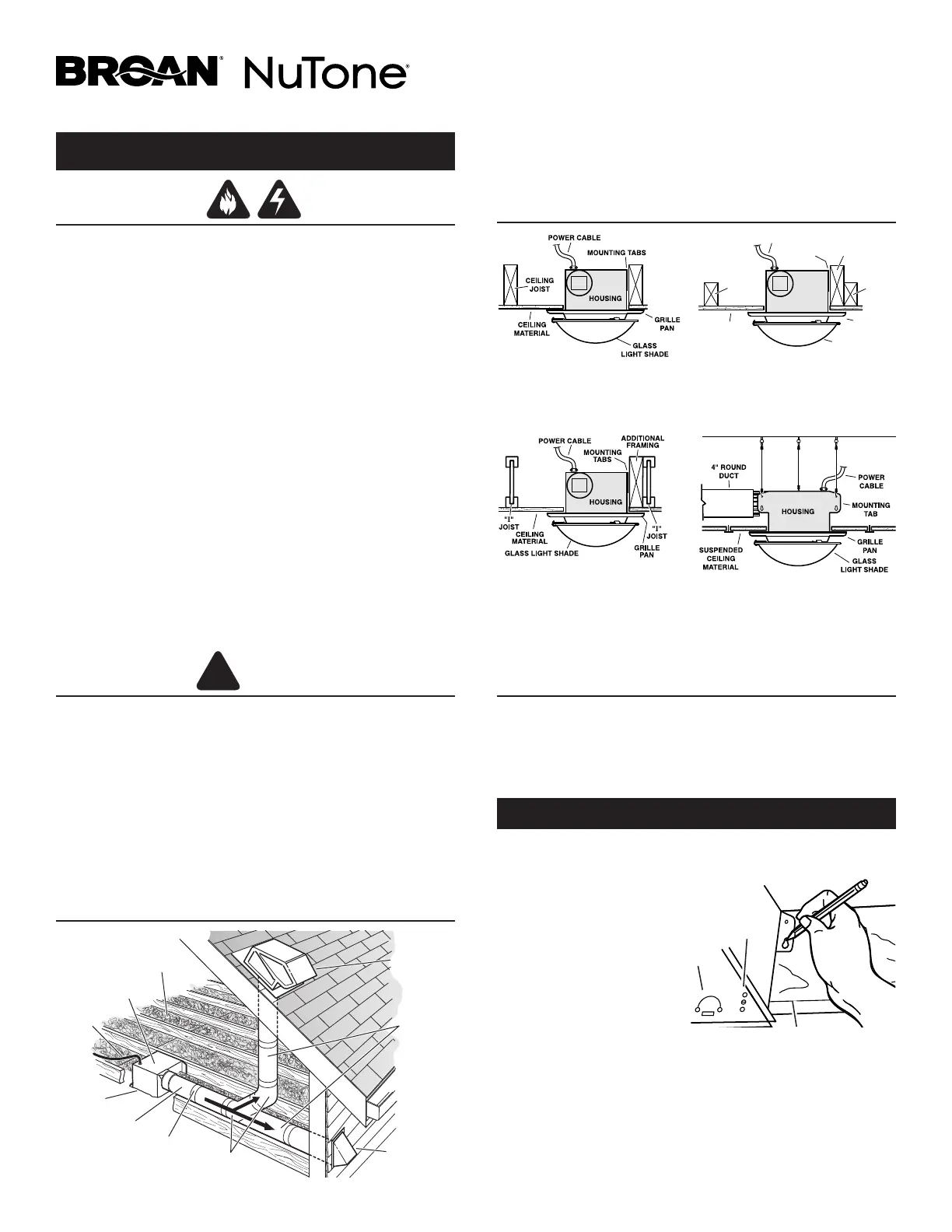 BROAN® NuTone®

POWER CABLE
MOUNTING TABS
CEILING JOIST
HOUSING
CEILING MATERIAL
GRILLE PAN
GLASS LIGHT SHADE

POWER CABLE
ADDITIONAL FRAMING
MOUNTING TABS
HOUSING
"I" JOIST
CEILING MATERIAL
"I" JOIST
GRILLE PAN
GLASS LIGHT SHADE

4" ROUND DUCT
POWER CABLE
HOUSING
MOUNTING TAB
GRILLE PAN
SUSPENDED CEILING MATERIAL
GLASS LIGHT SHADE