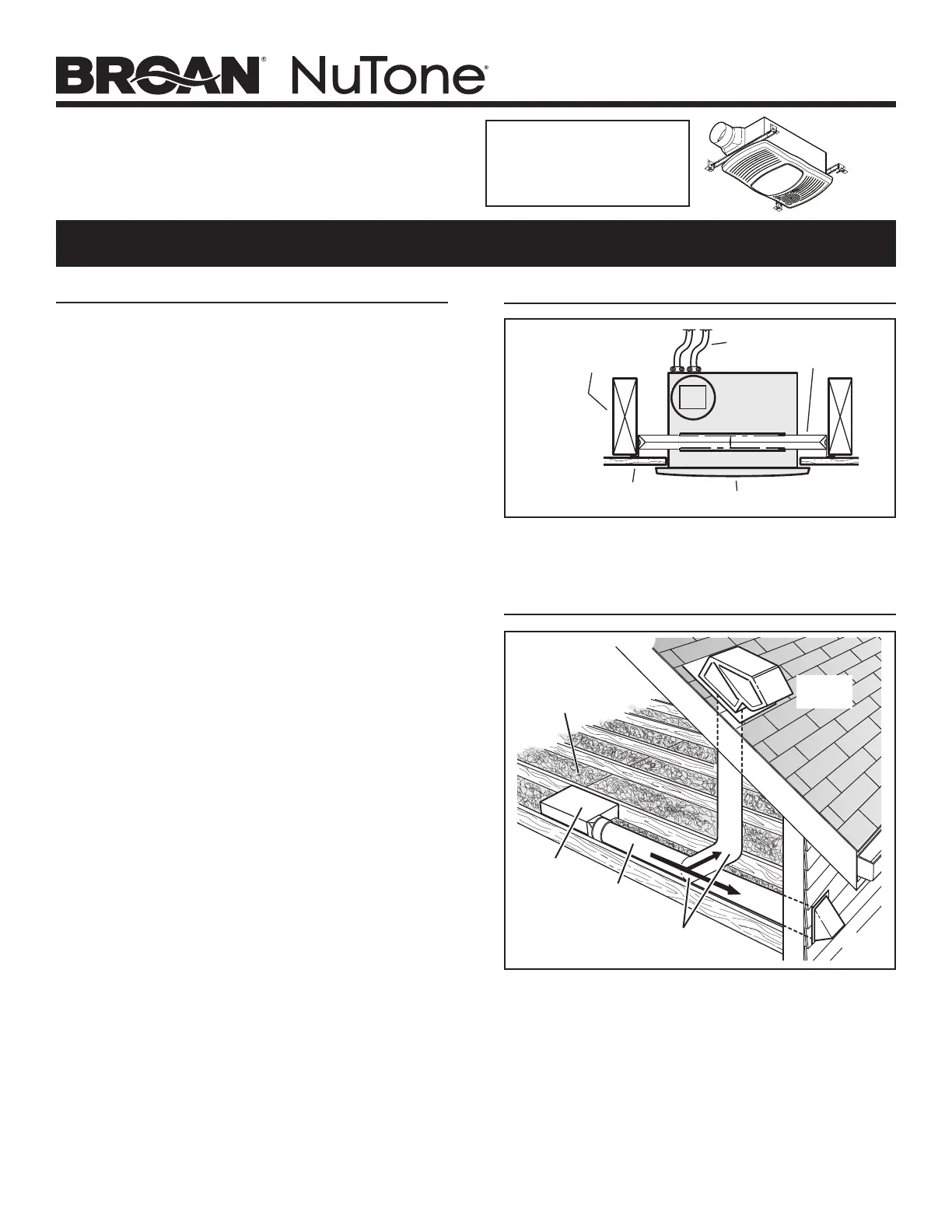 BROAN® NuTone®