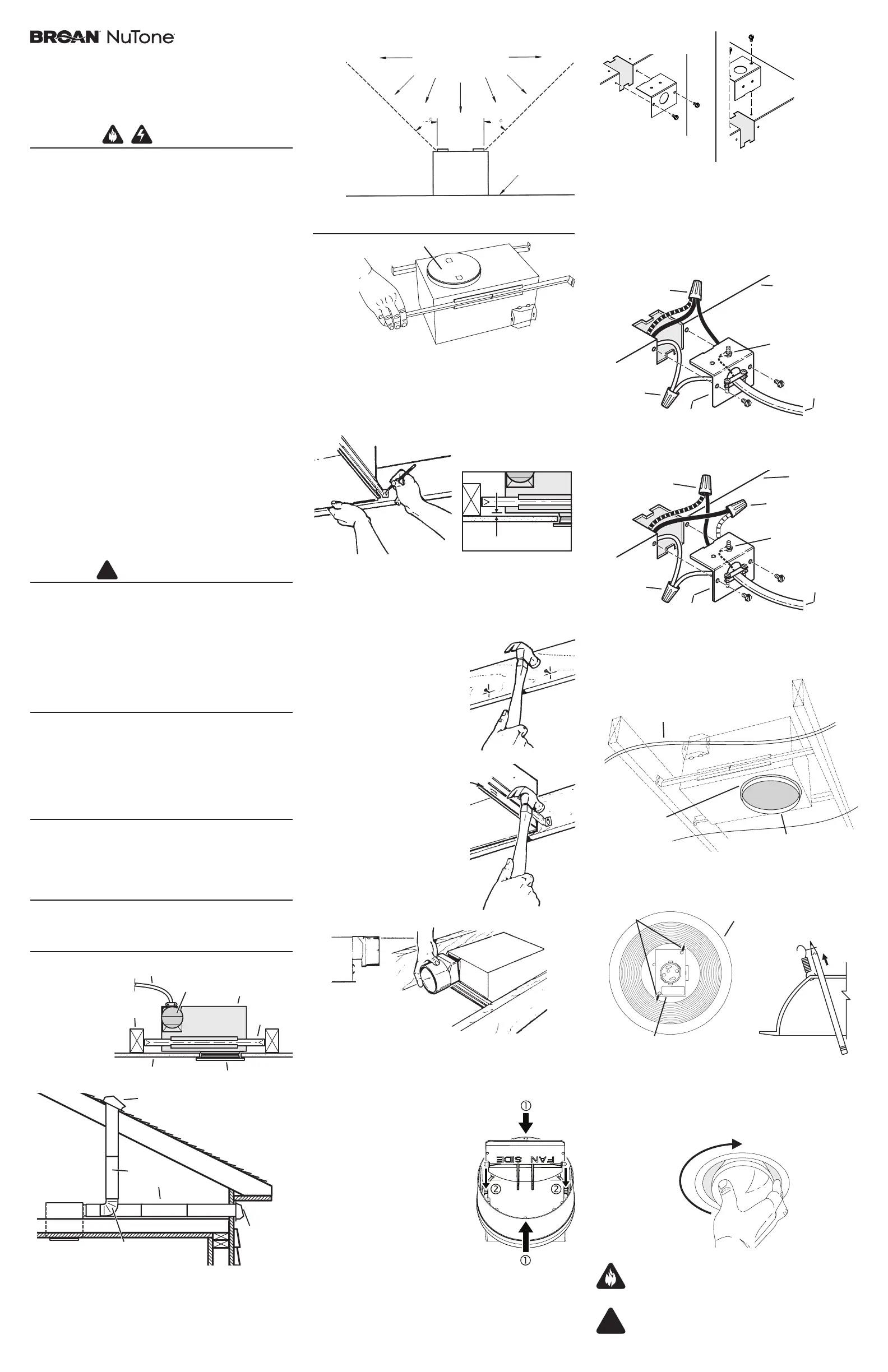 BROAN NuTone

FAN SIDE

①

②

②

①