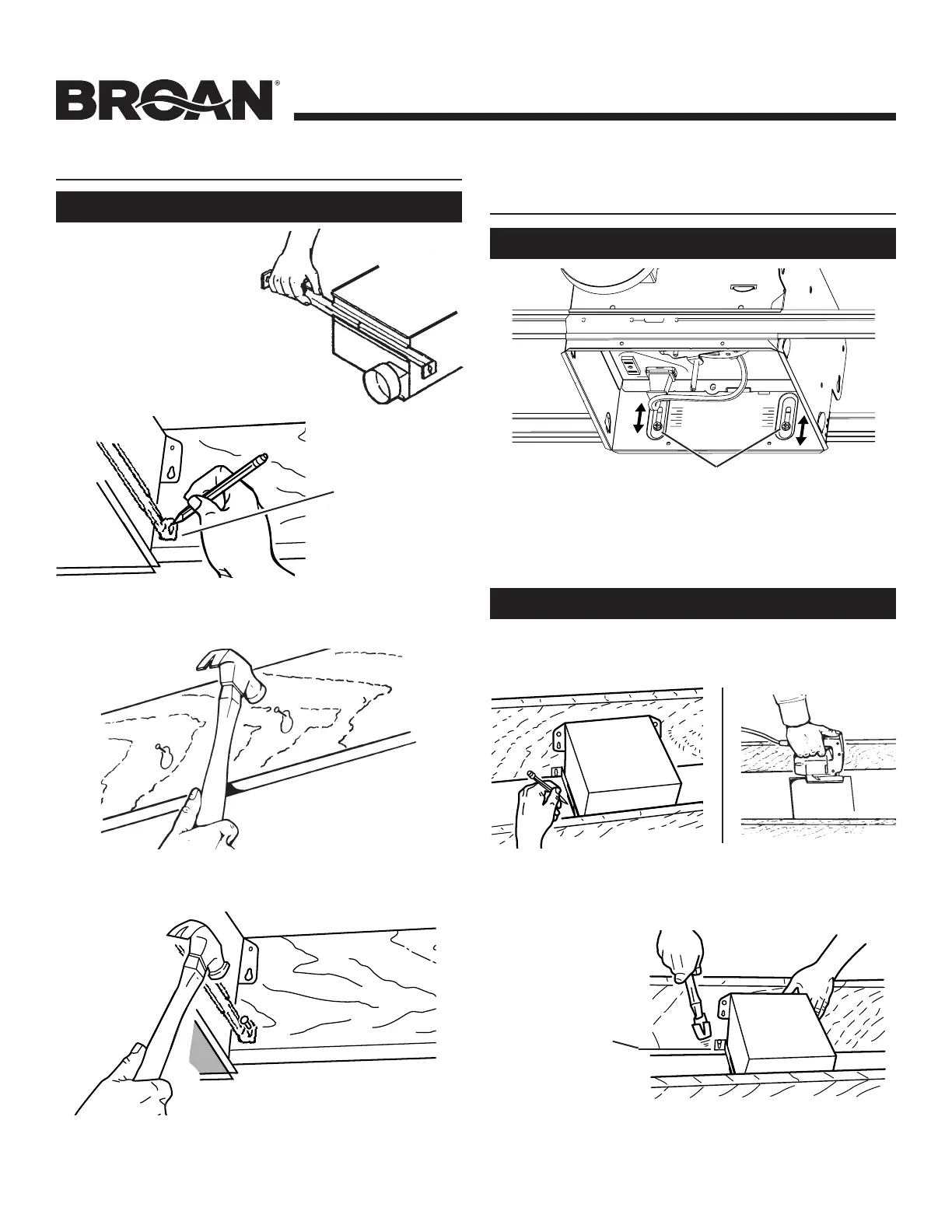 BROAN®