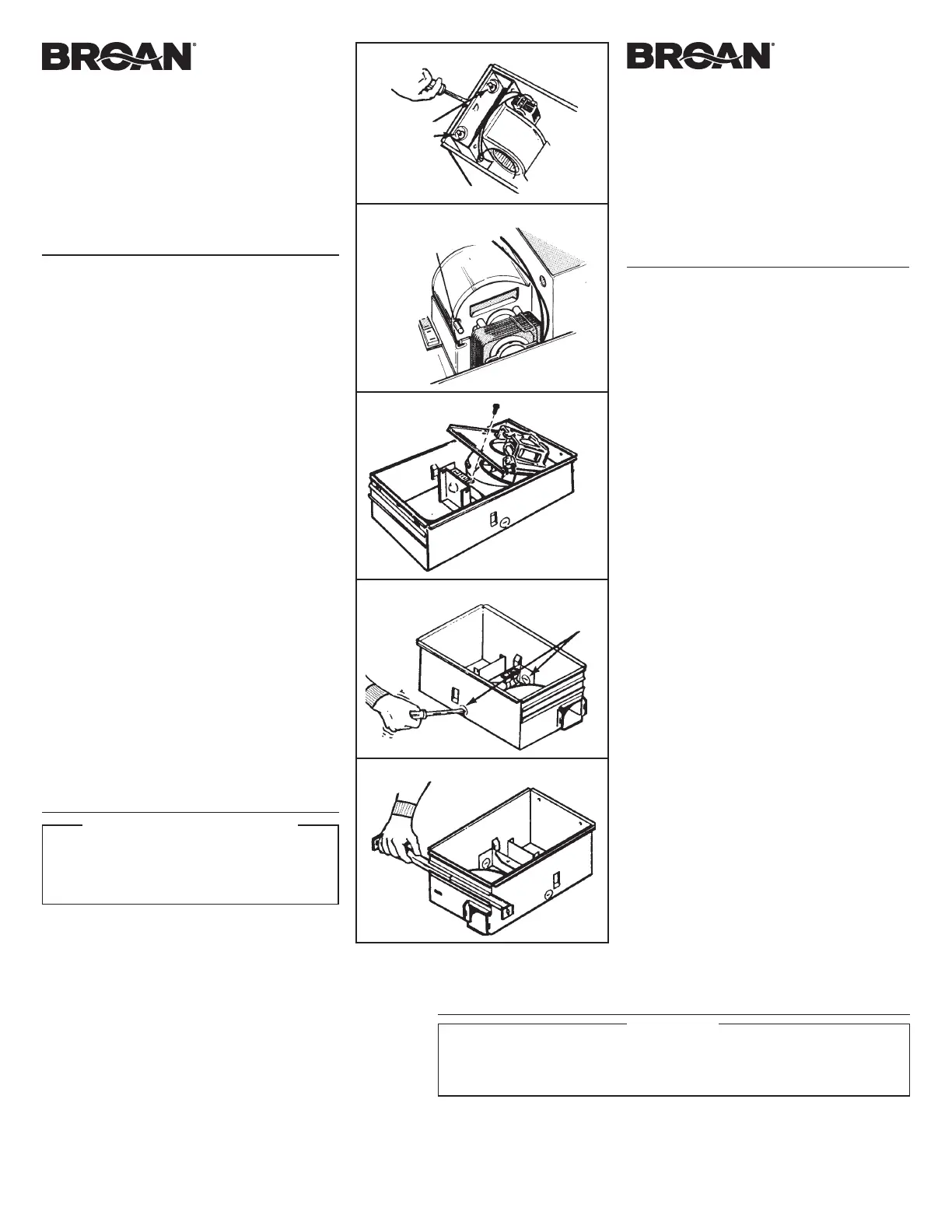 BROAN®

BROAN®