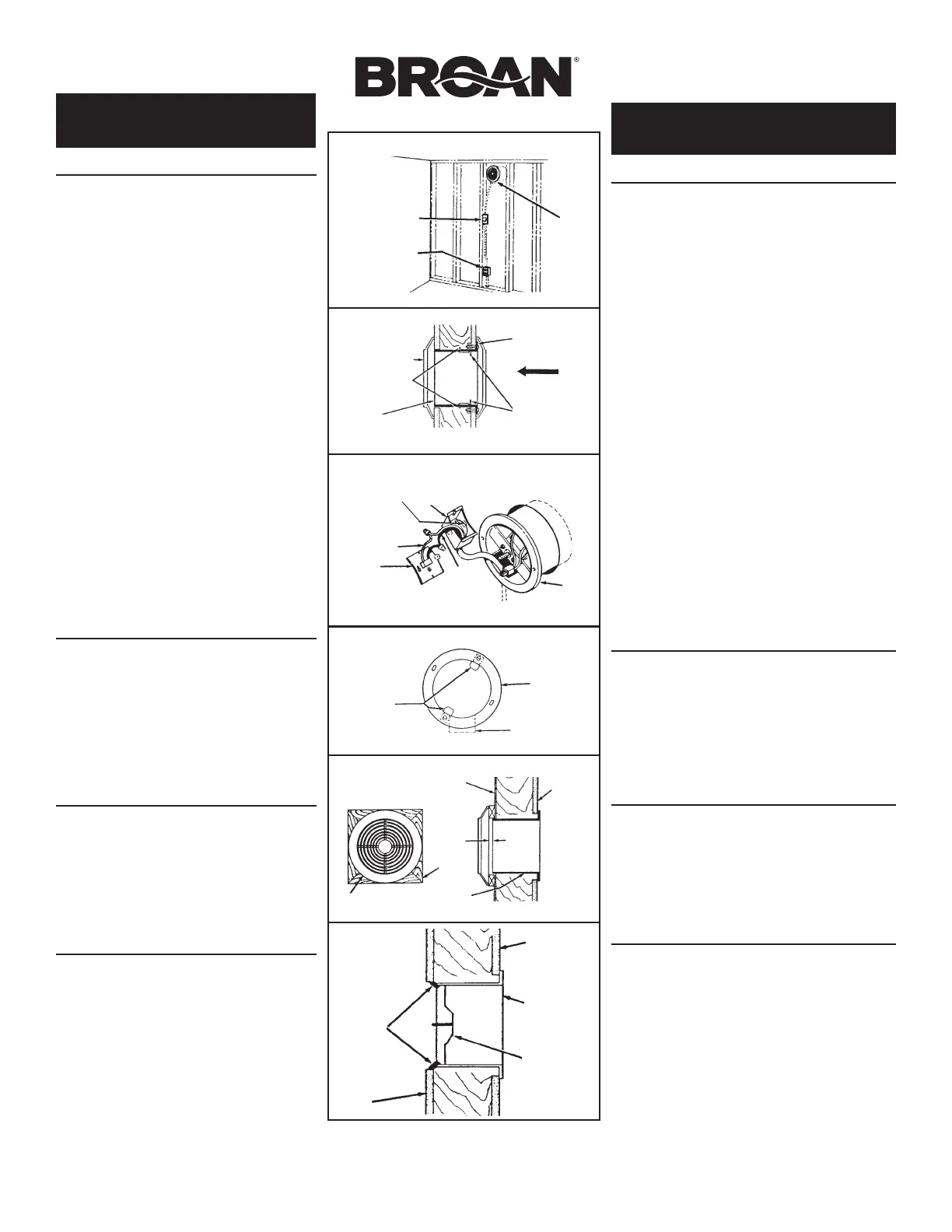 BROAN®