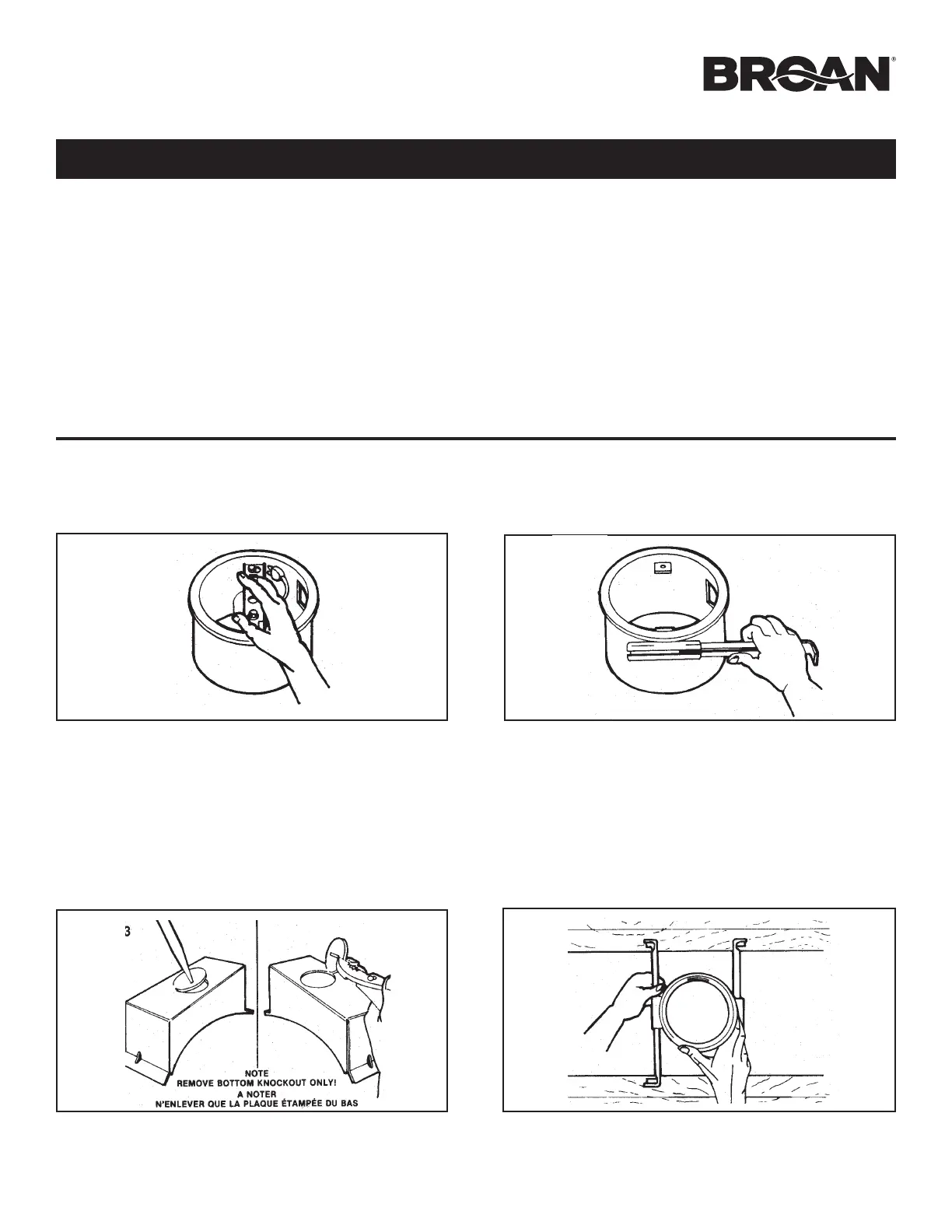 BROAN®

3

NOTE
REMOVE BOTTOM KNOCKOUT ONLY!
A NOTER
N'ENLEVER QUE LA PLAQUE ÉTAMPÉE DU BAS