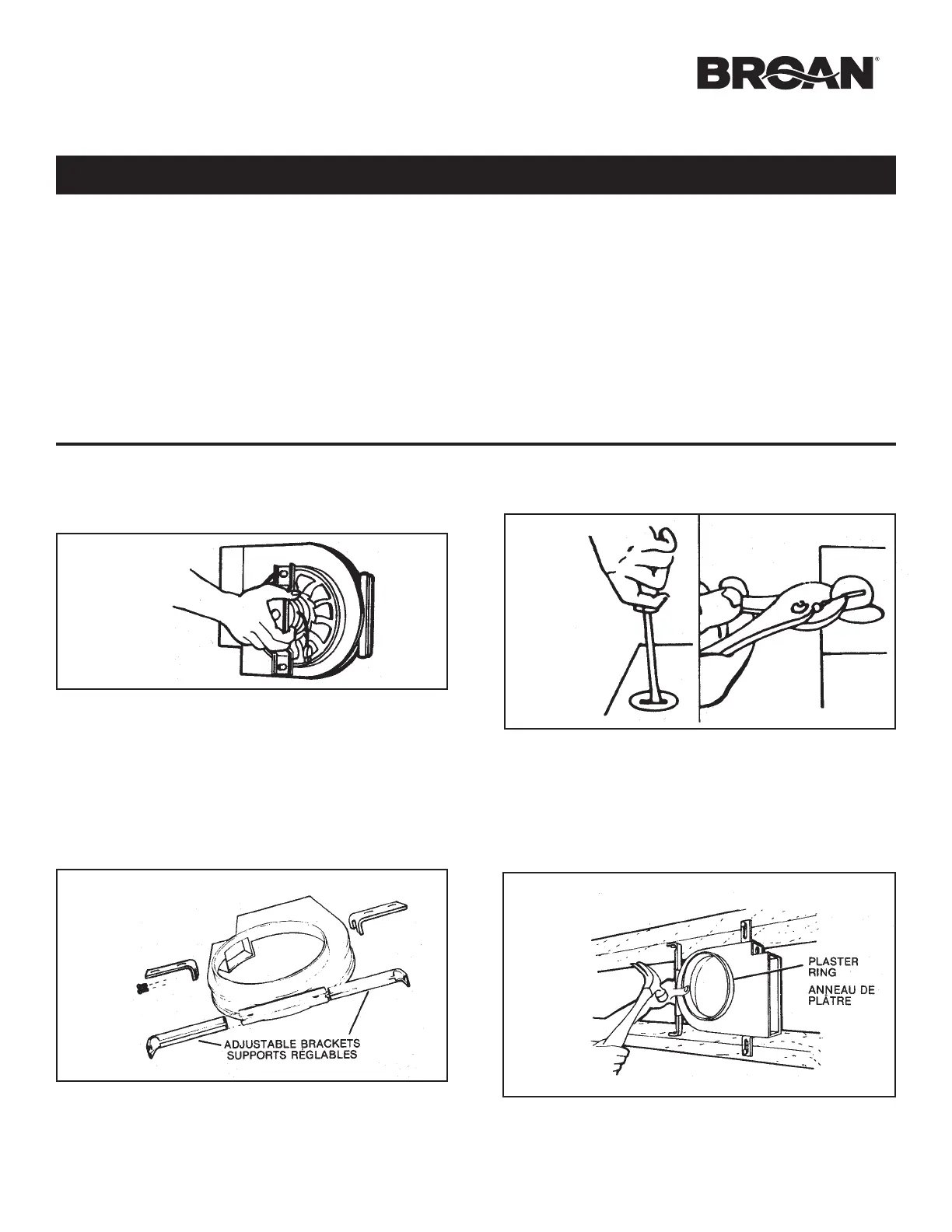 BROAN®

ADJUSTABLE BRACKETS
SUPPORTS RÉGLABLES

PLASTER RING
ANNEAU DE PLÂTRE