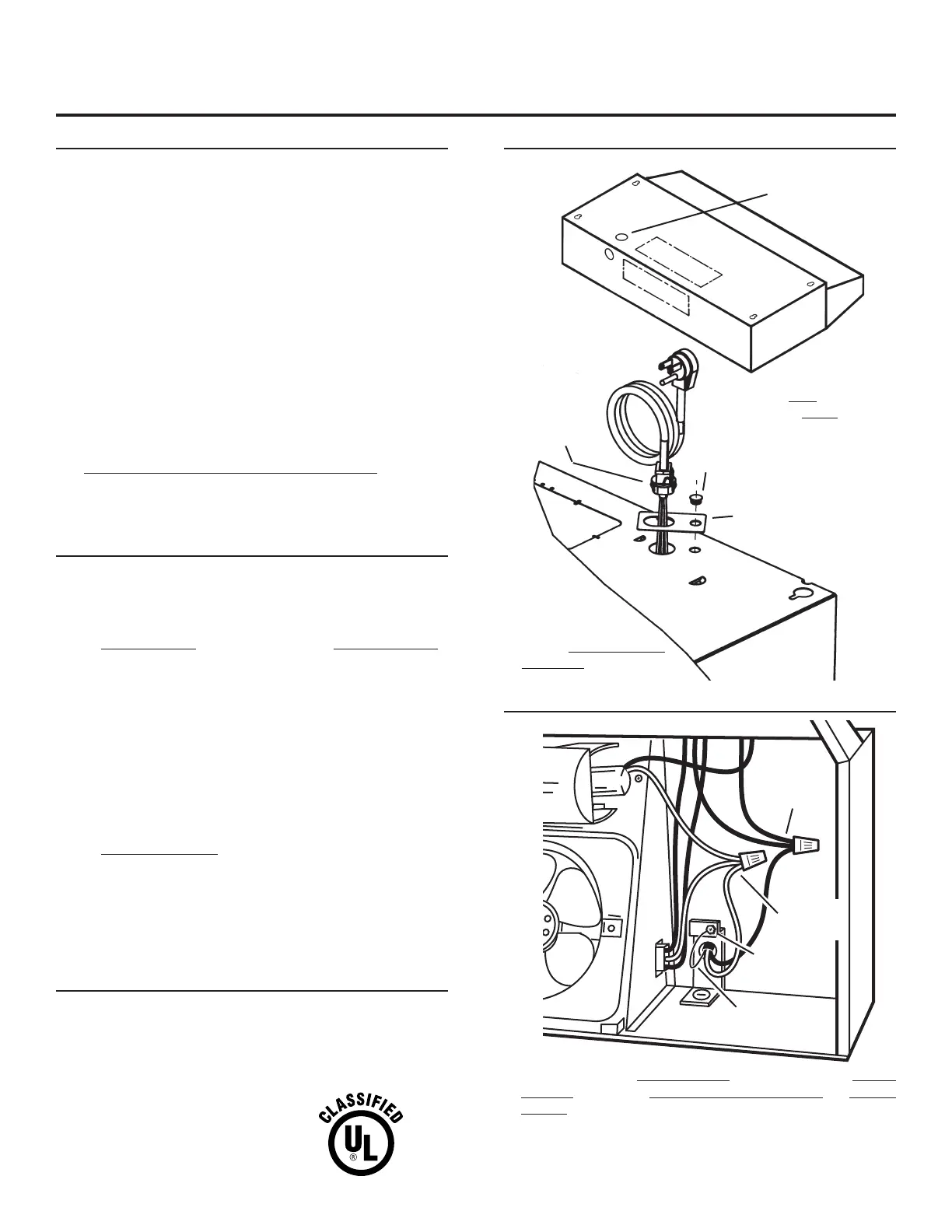 CLASSIFIED
UL
®