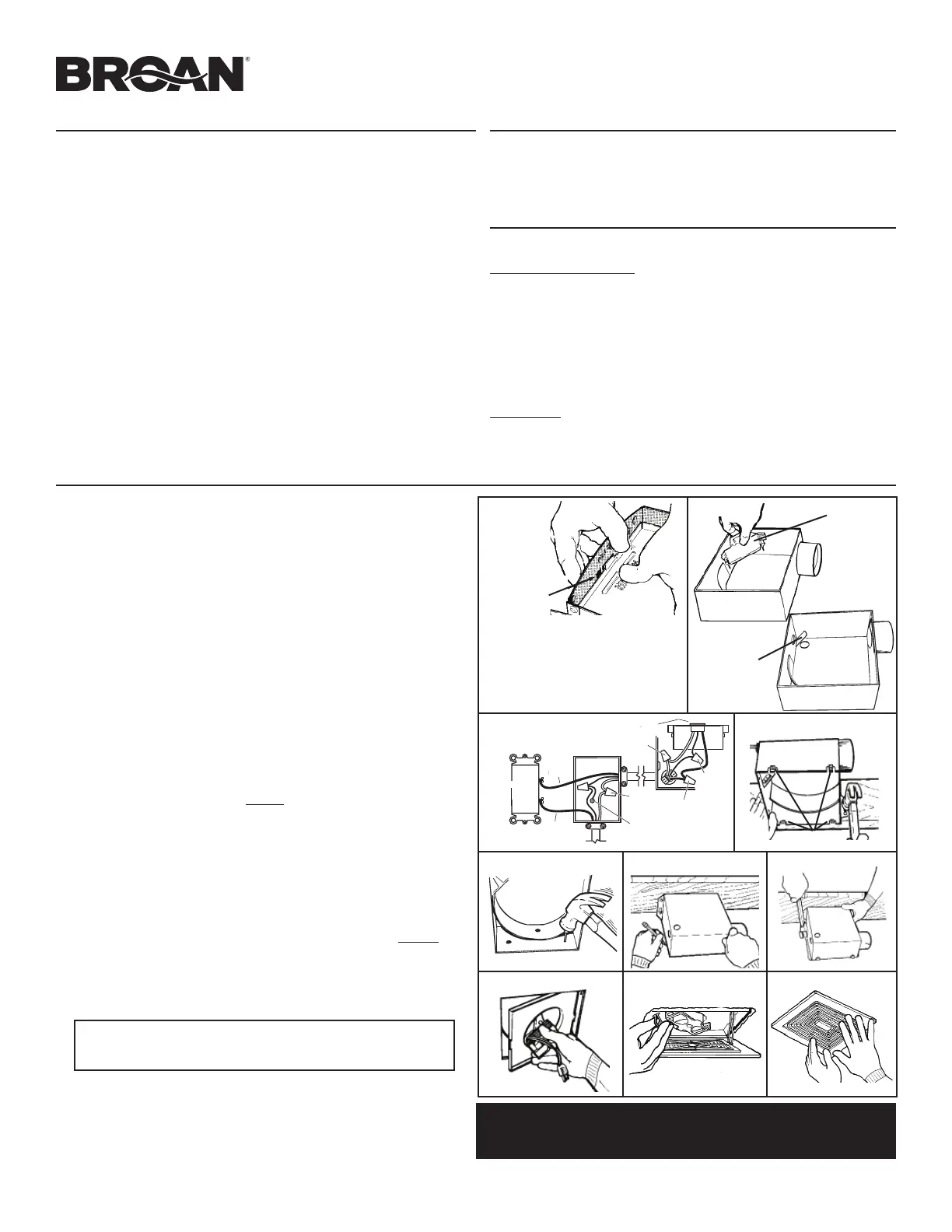 BROAN®