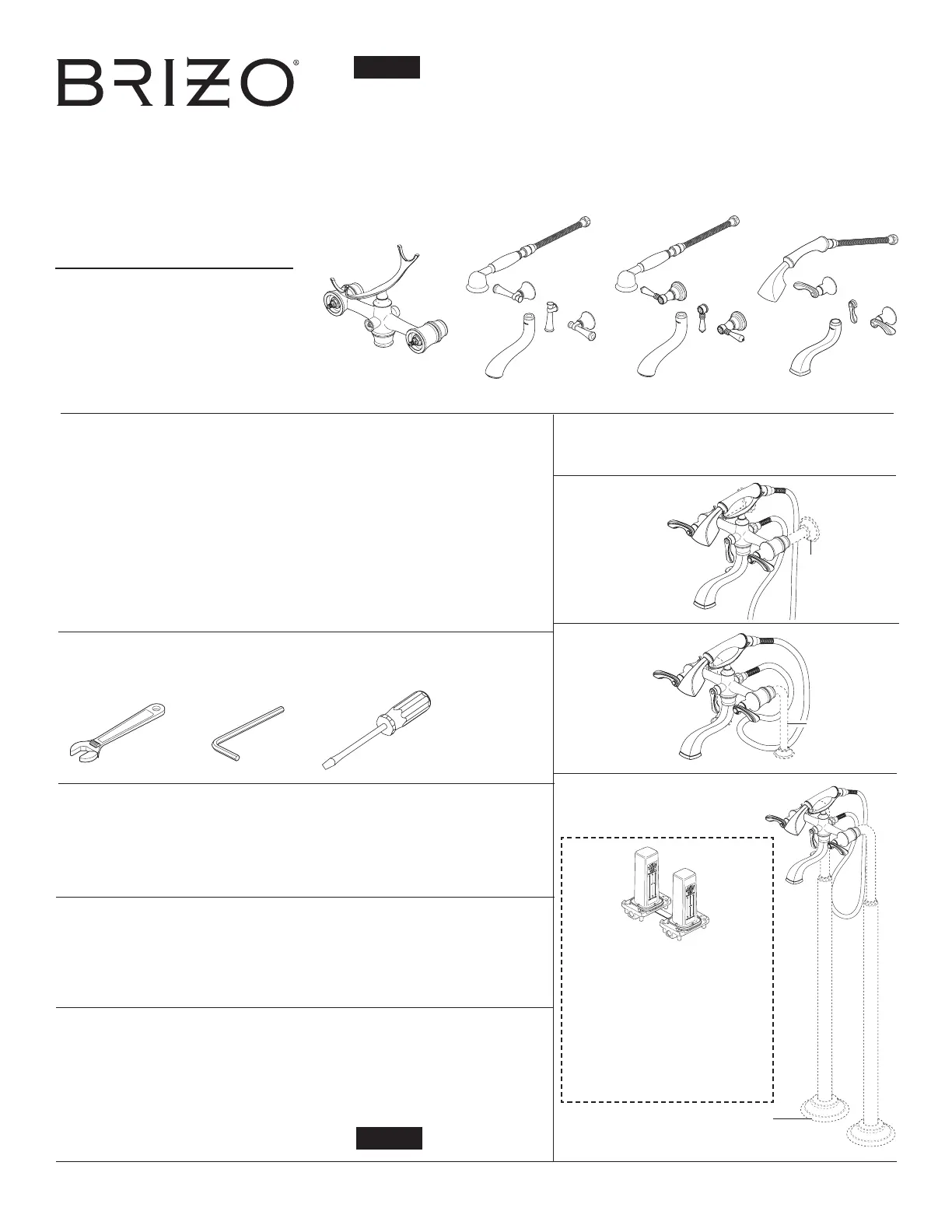 BRIZO®