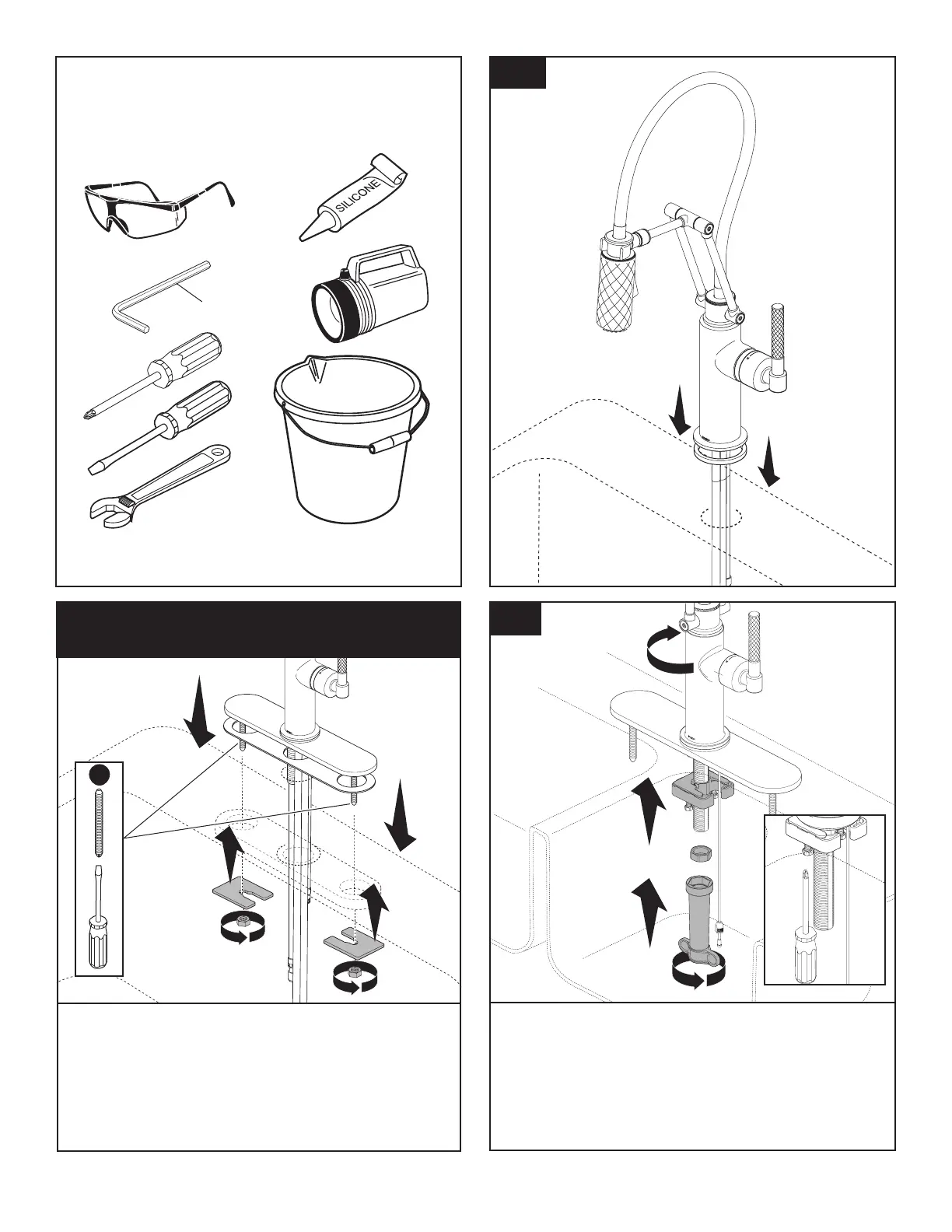 SILICONE