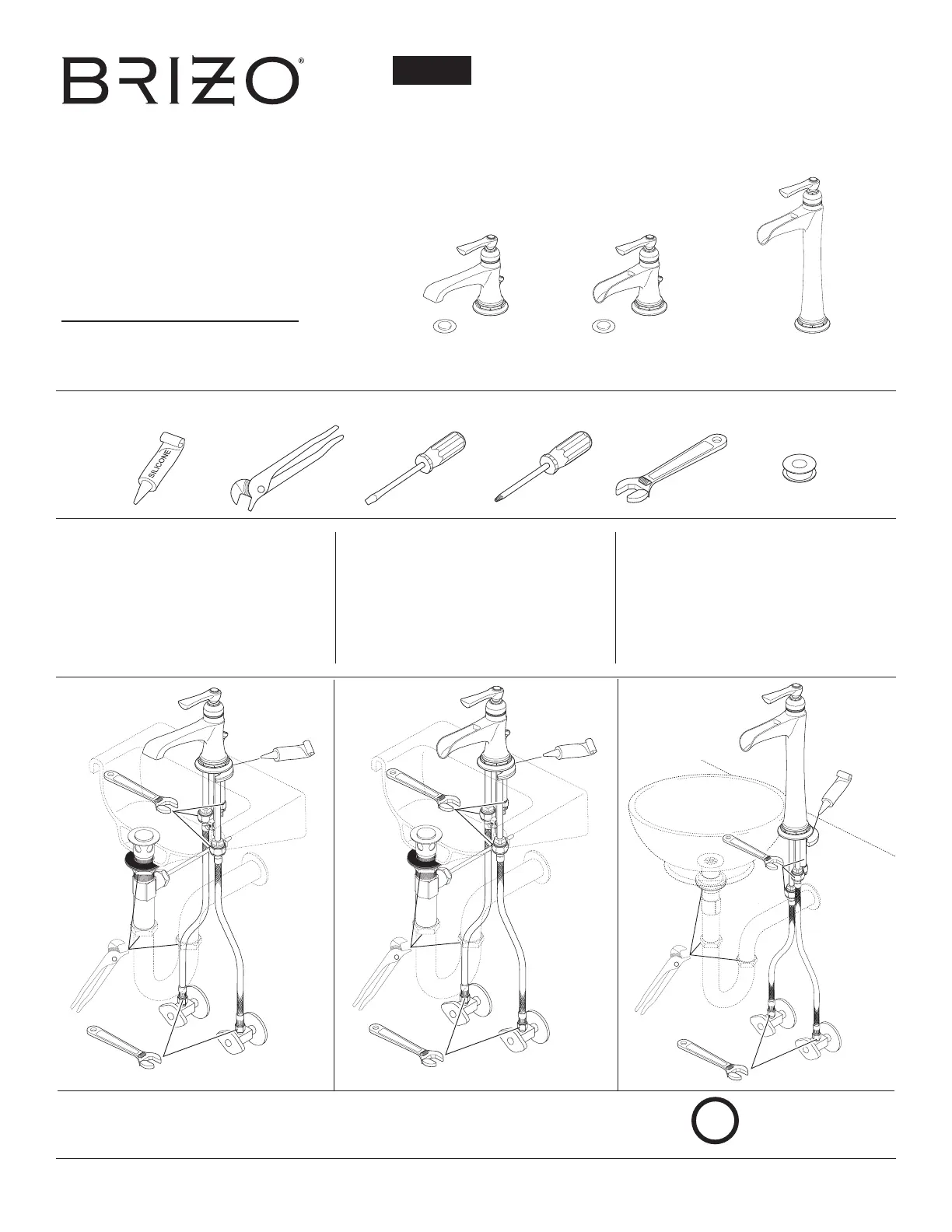 BRIZO®

SILICONE