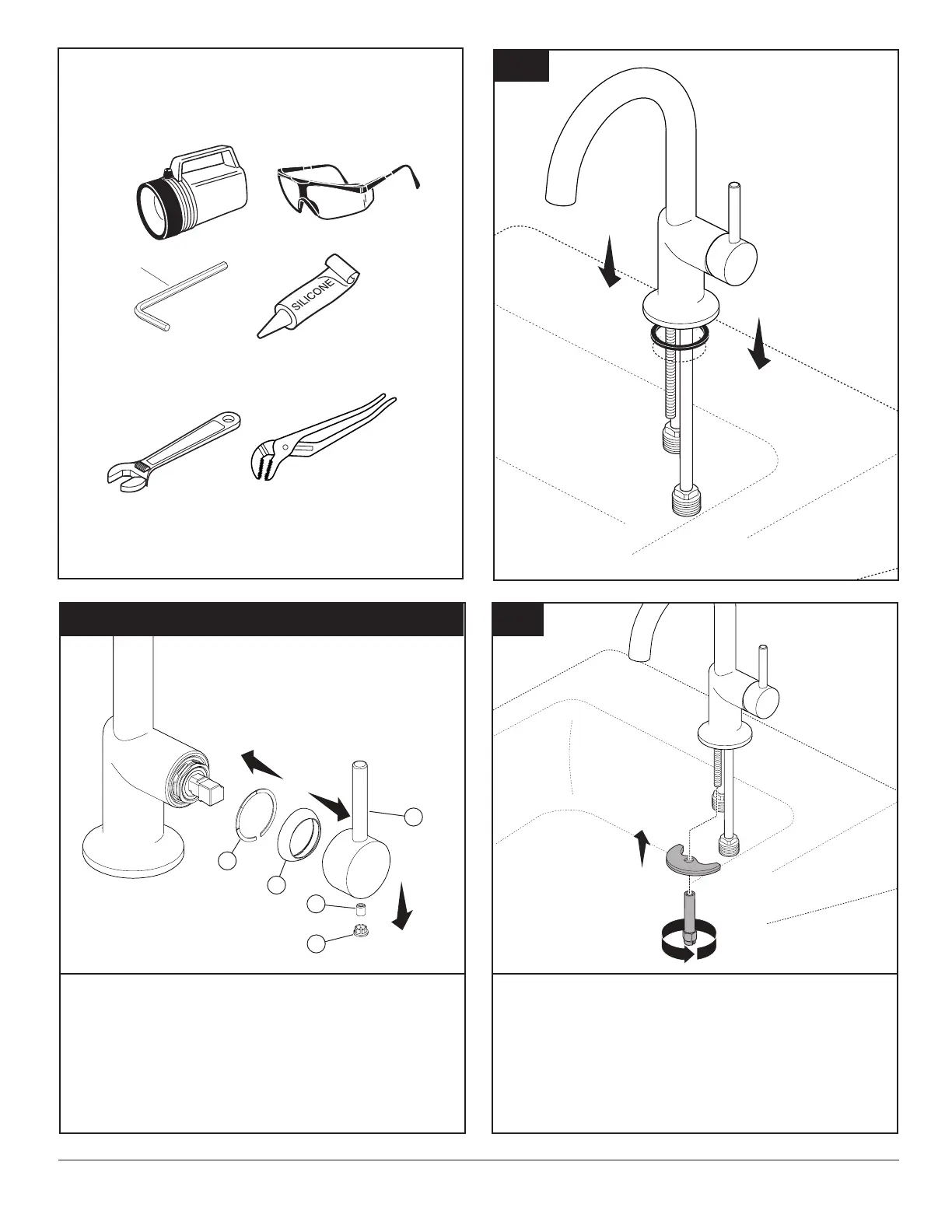 SILICONE