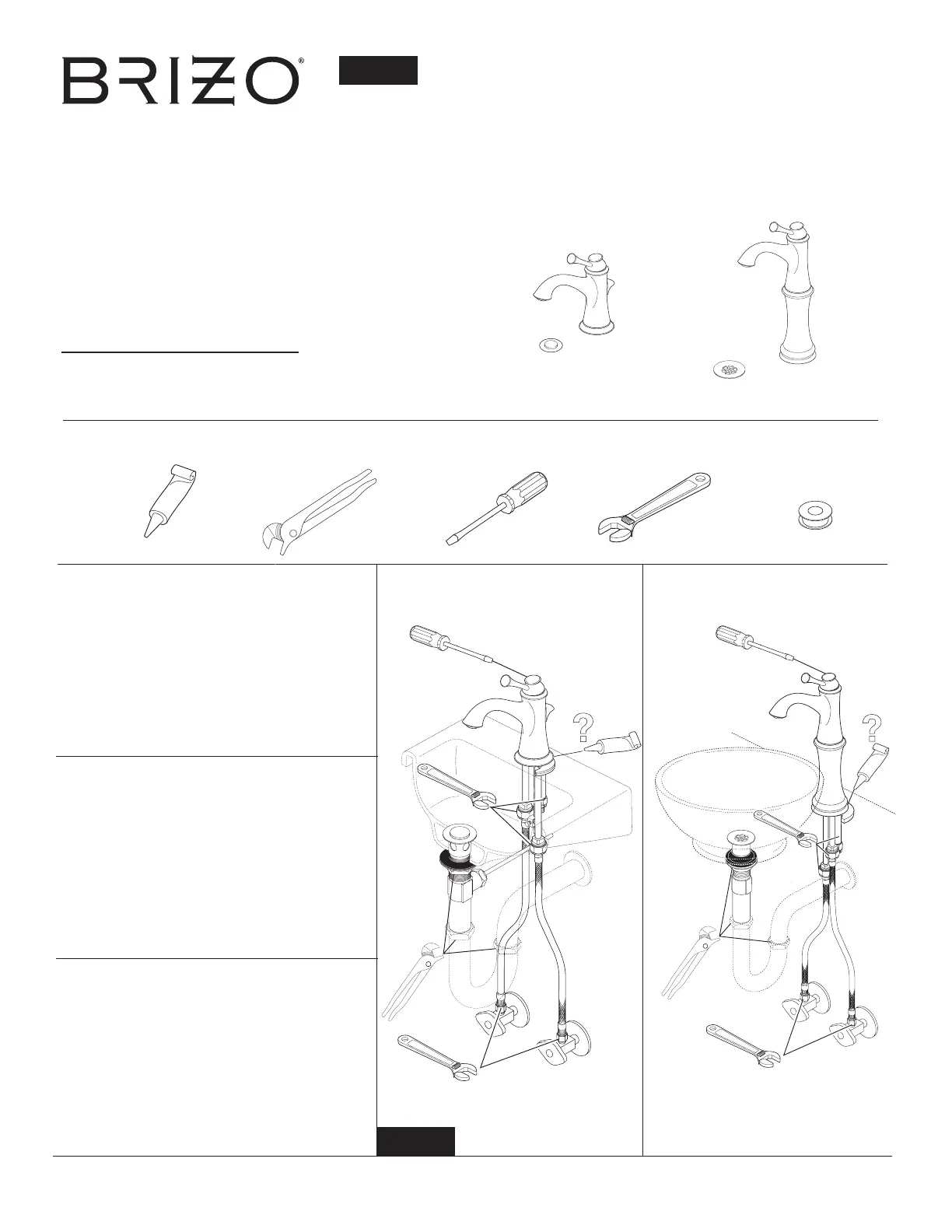 BRIZO®

?

?