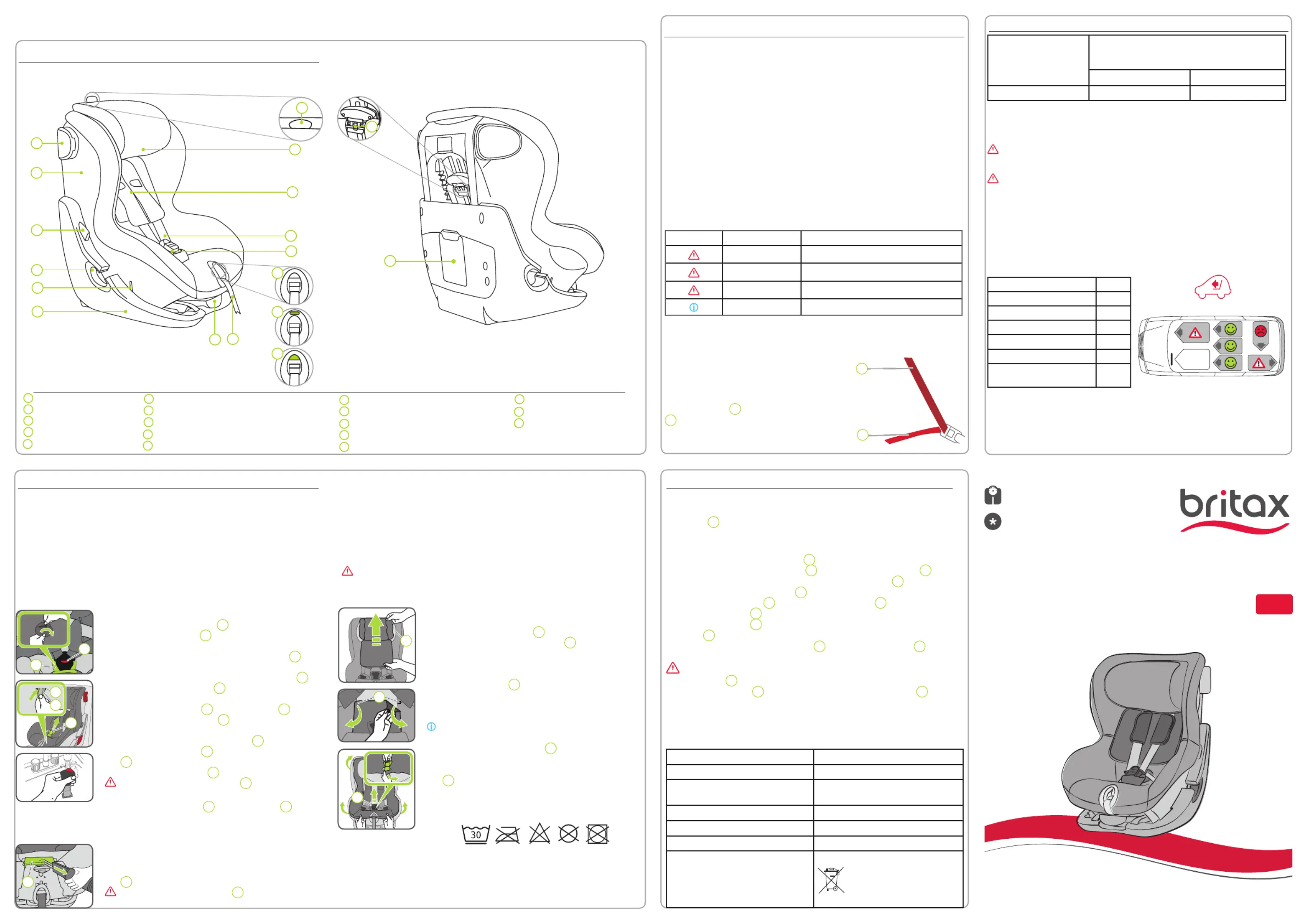 30

britax