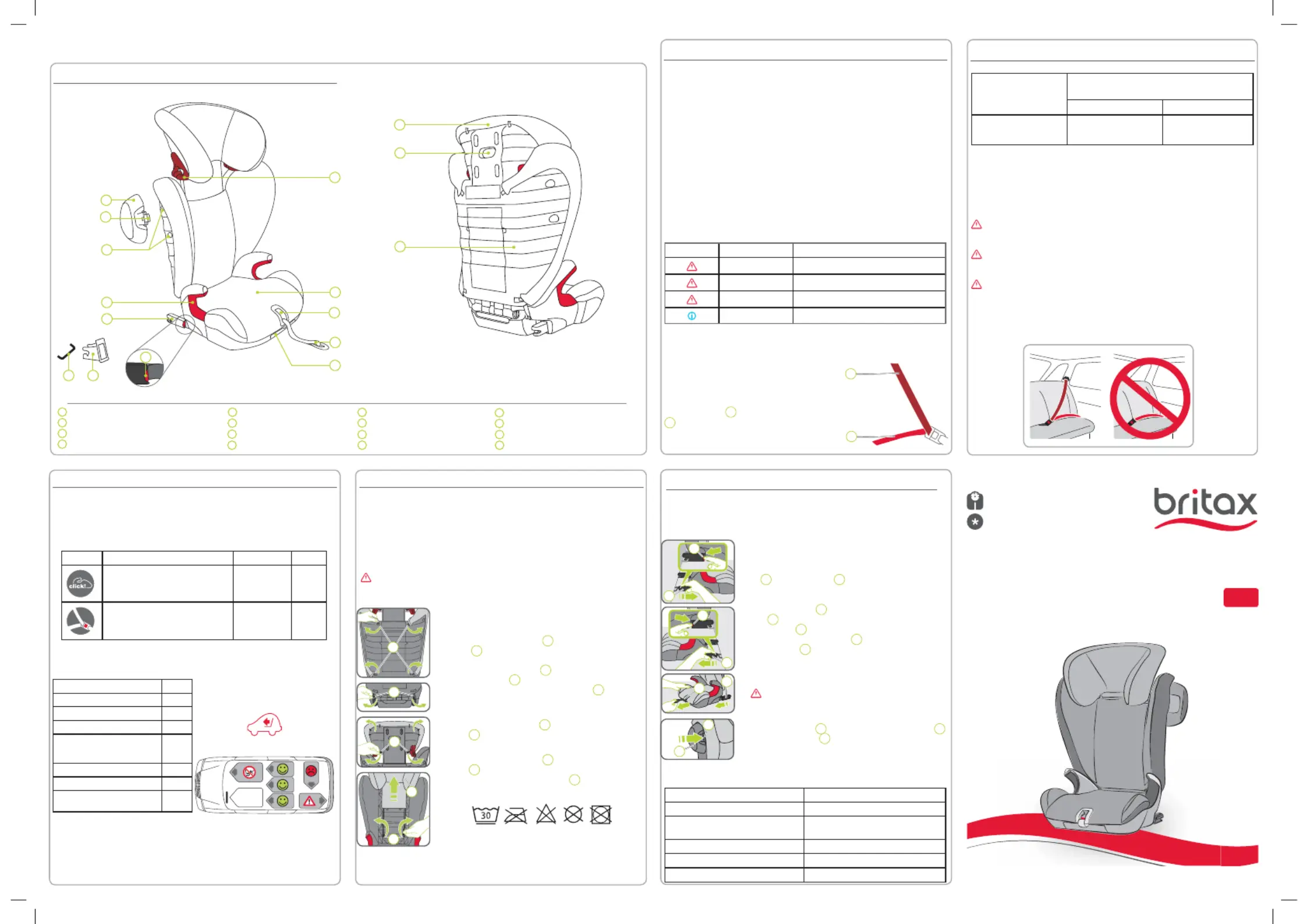 click!

30

britax