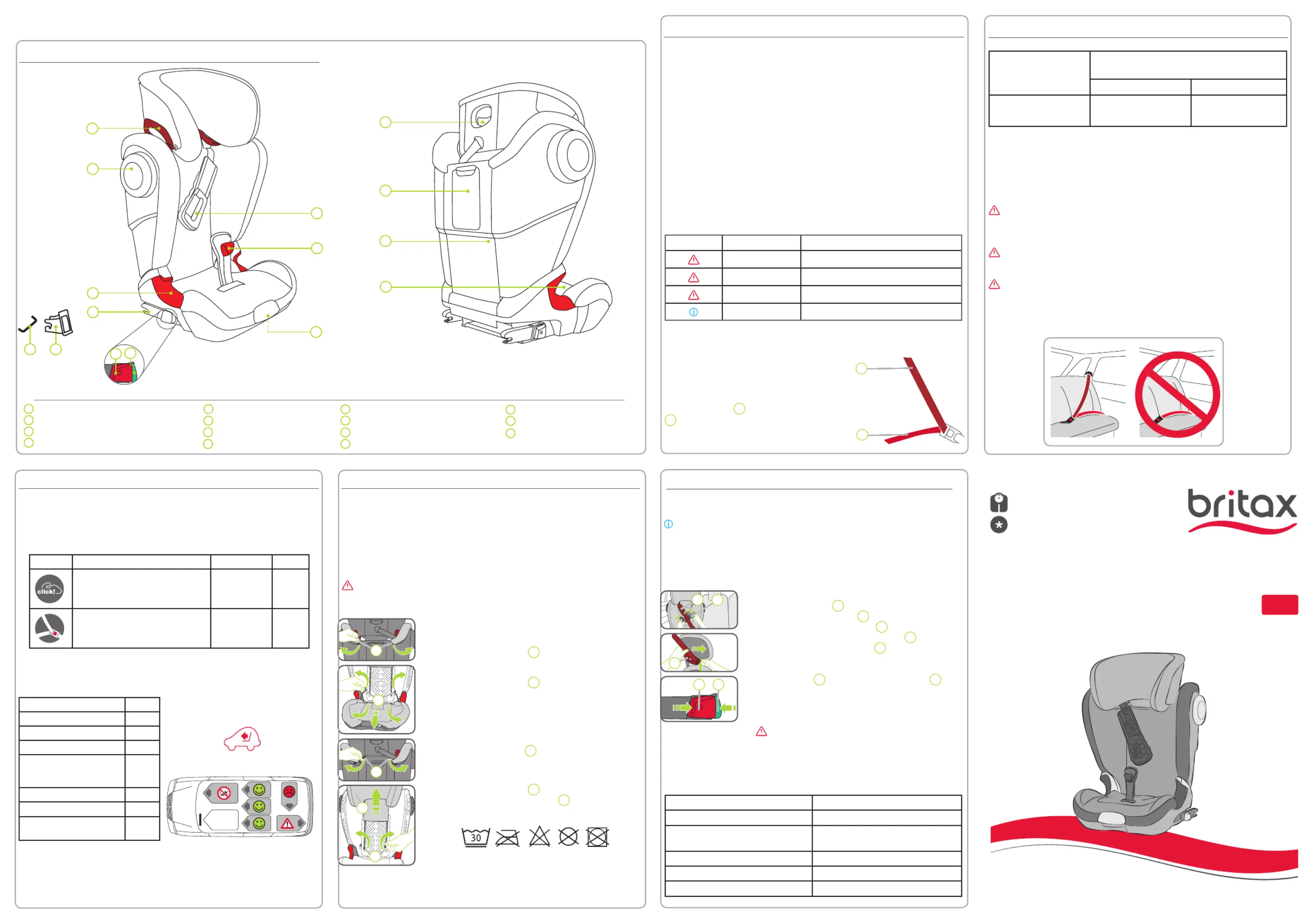 click!

30

britax