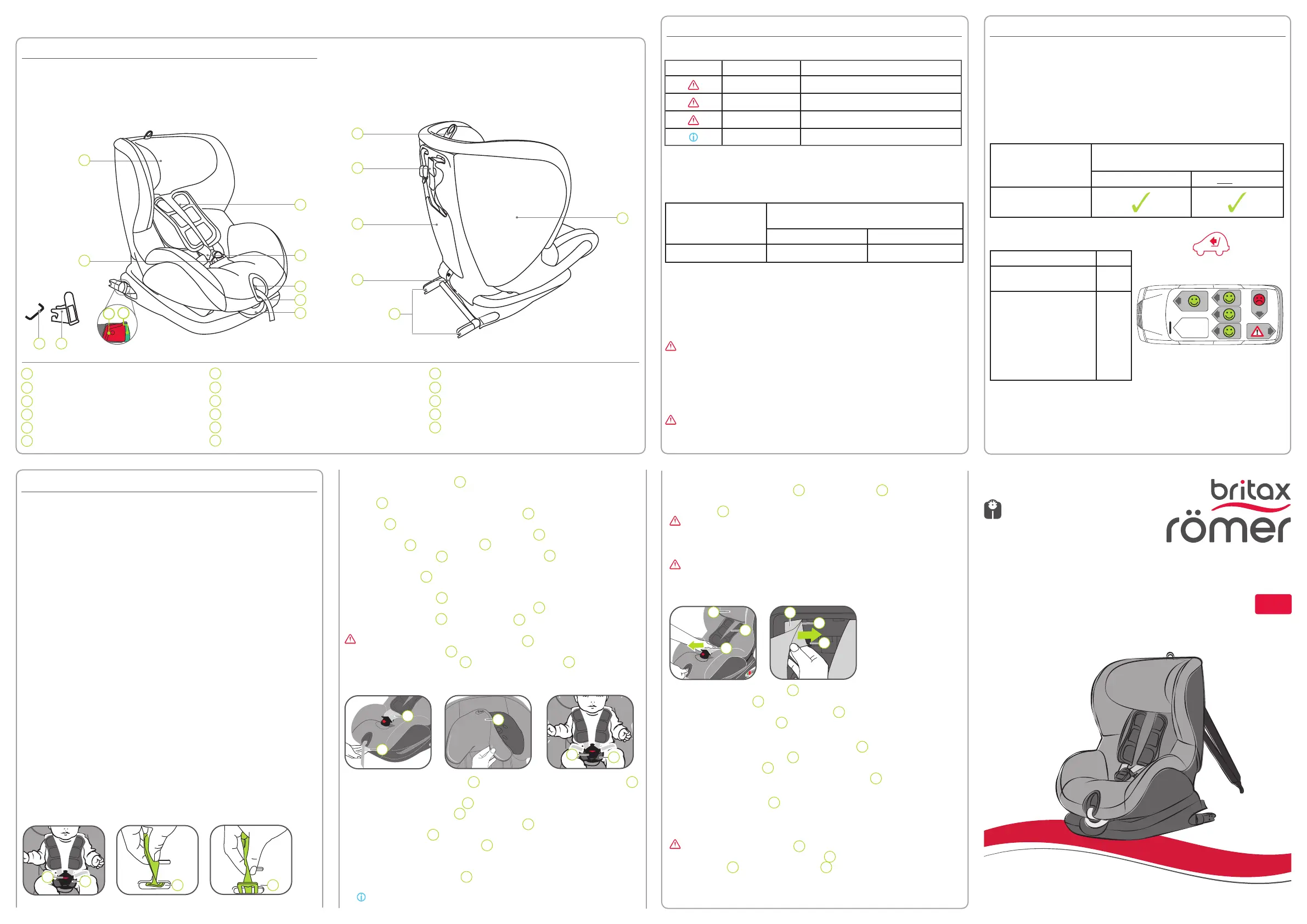 britax
römer