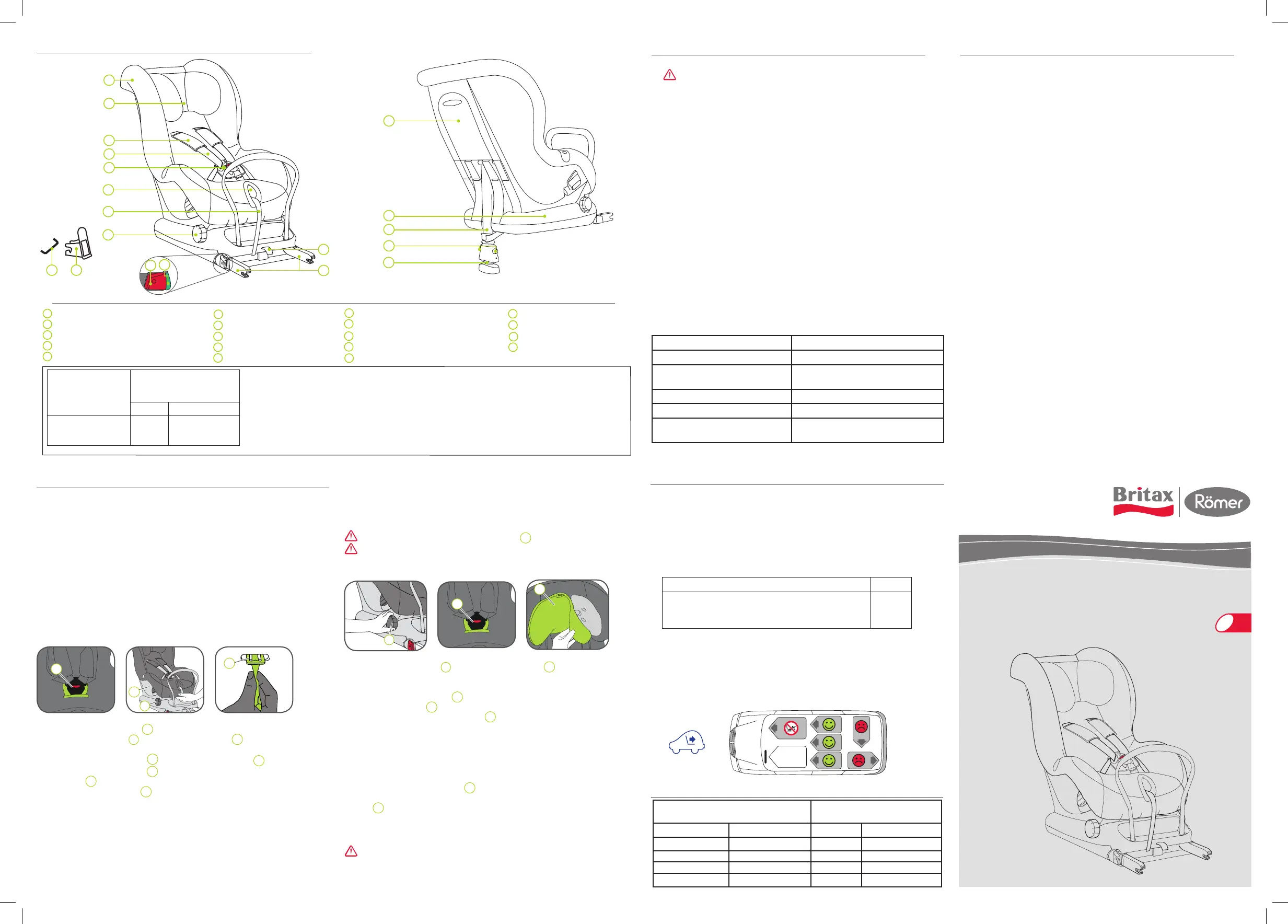 Britax Römer