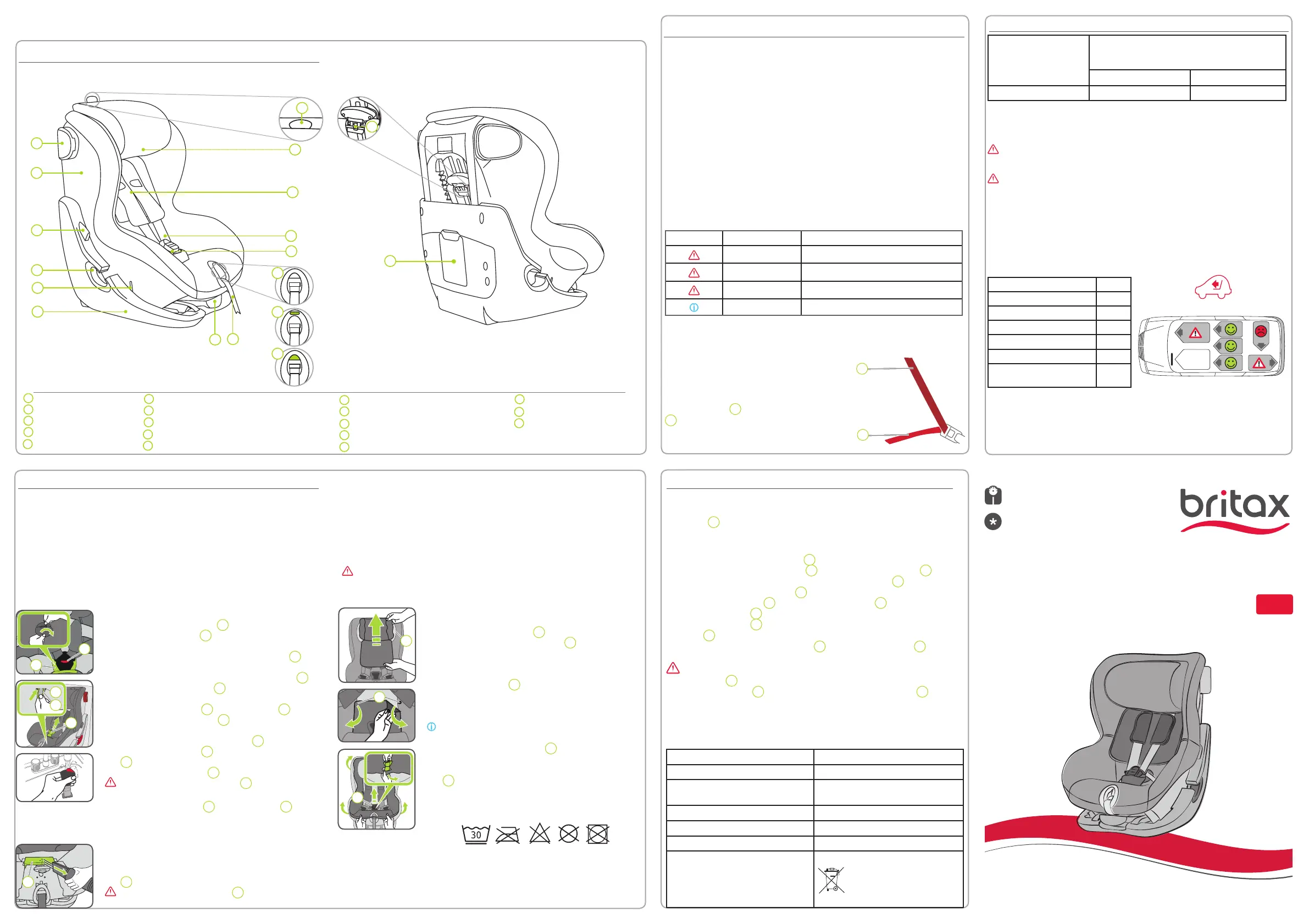 30

britax